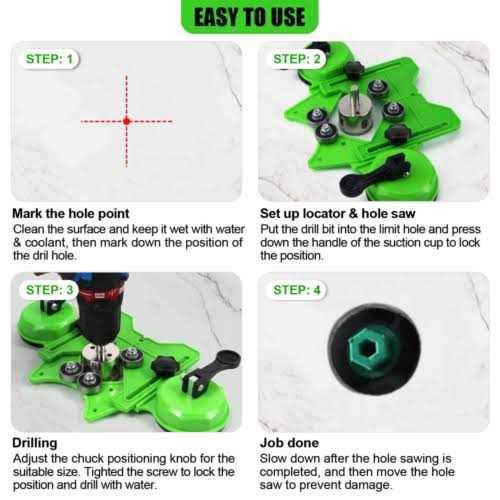 EASY TO USE

STEP: 1

Mark the hole point
Clean the surface and keep it wet with water & coolant, then mark down the position of the dril hole.

STEP: 2

Set up locator & hole saw
Put the drill bit into the limit hole and press down the handle of the suction cup to lock the position.

STEP: 3

Drilling
Adjust the chuck positioning knob for the suitable size. Tighted the screw to lock the position and drill with water.

STEP: 4

Job done
Slow down after the hole sawing is completed, and then move the hole saw to prevent damage.