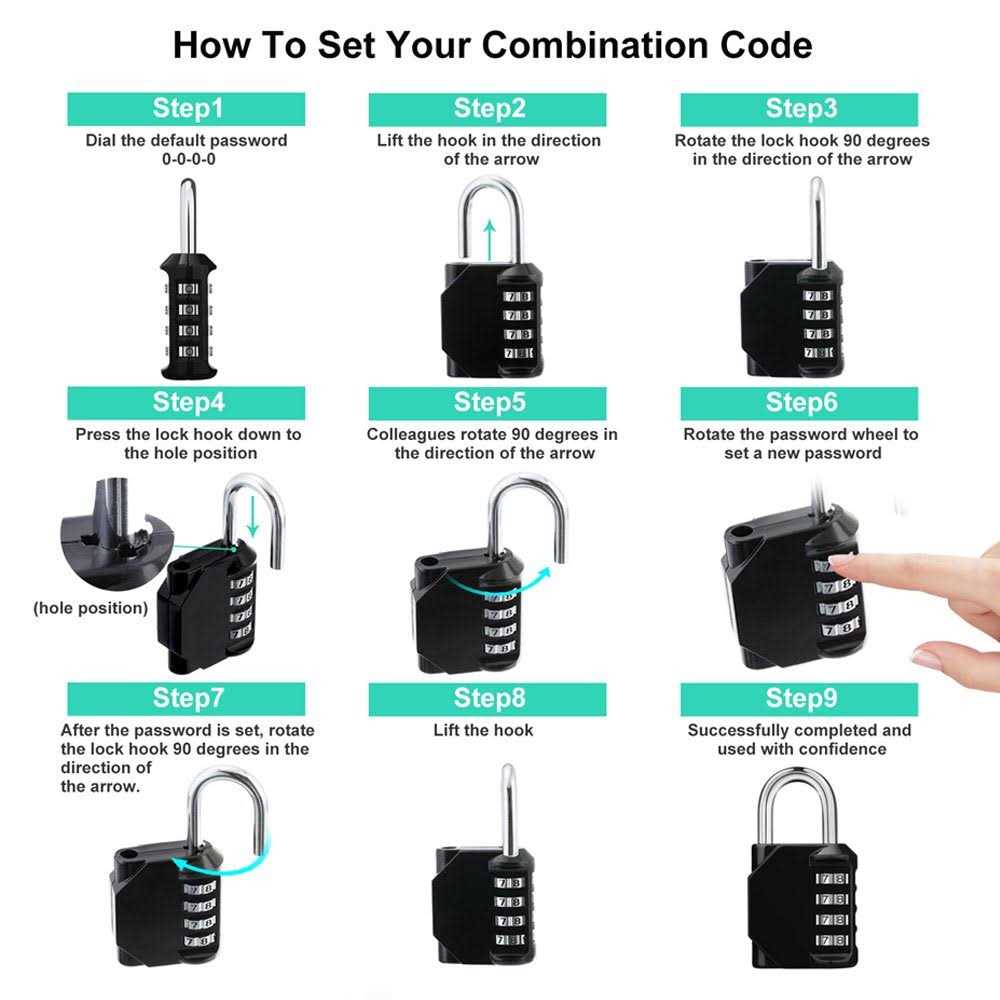 How To Set Your Combination Code

Step1
Dial the default password 0-0-0-0

Step2
Lift the hook in the direction of the arrow

Step3
Rotate the lock hook 90 degrees in the direction of the arrow

Step4
Press the lock hook down to the hole position

(hole position)

Step5
Colleagues rotate 90 degrees in the direction of the arrow

Step6
Rotate the password wheel to set a new password

Step7
After the password is set, rotate the lock hook 90 degrees in the direction of the arrow.

Step8
Lift the hook

Step9
Successfully completed and used with confidence