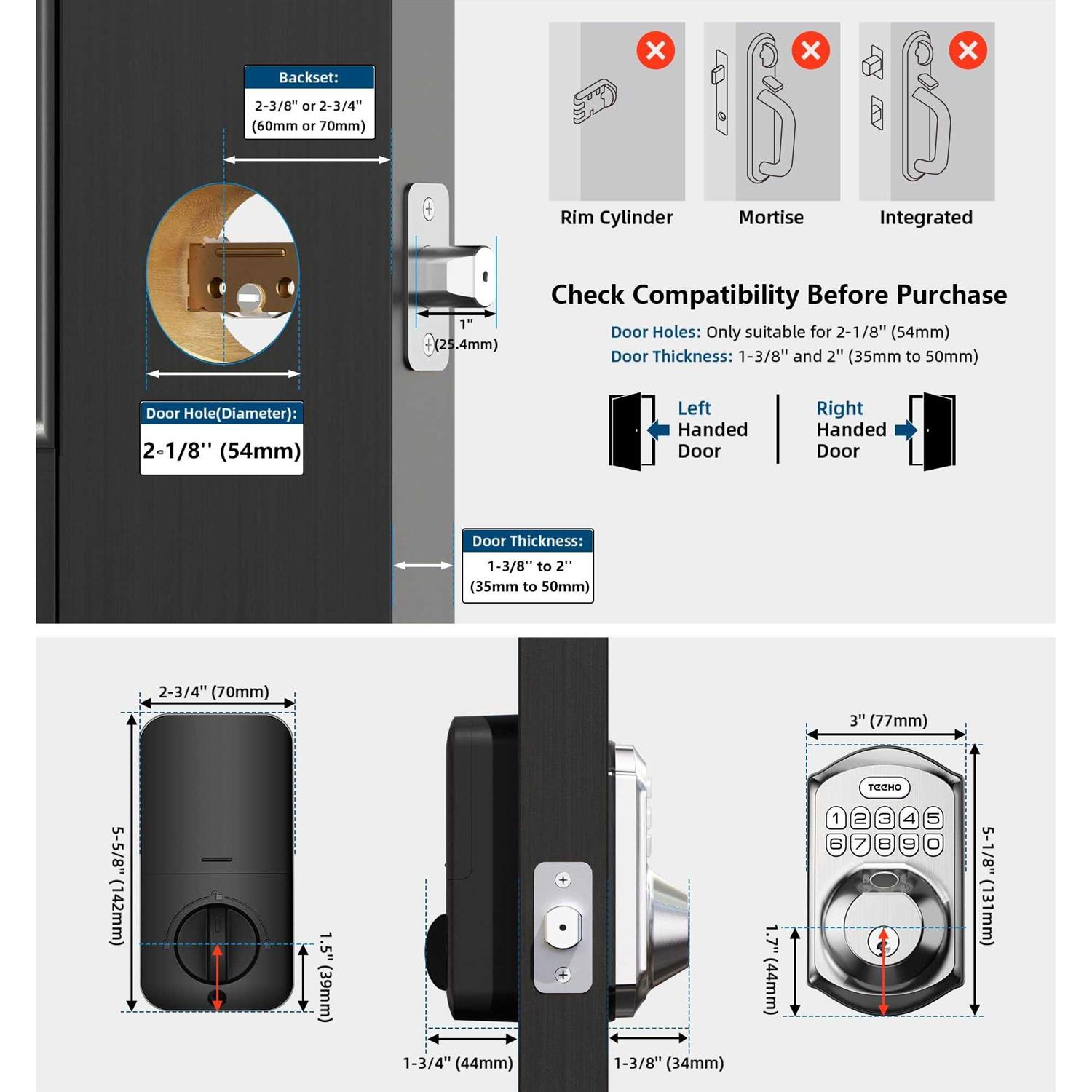 Backset:
2-3/8'' or 2-3/4''
(60mm or 70mm)

1''
(25.4mm)

Door Hole(Diameter):
2-1/8'' (54mm)

Door Thickness:
1-3/8'' to 2''
(35mm to 50mm)

Rim Cylinder
Mortise
Integrated

Check Compatibility Before Purchase
Door Holes: Only suitable for 2-1/8'' (54mm)
Door Thickness: 1-3/8'' and 2'' (35mm to 50mm)

Left Handed Door
Right Handed Door

2-3/4'' (70mm)
5-5/8'' (142mm)
1.5'' (39mm)

1-3/4'' (44mm)
1-3/8'' (34mm)

3'' (77mm)
TEEHO
1 2 3 4 5
6 7 8 9 0
5-1/8'' (131mm)
1.7'' (44mm)