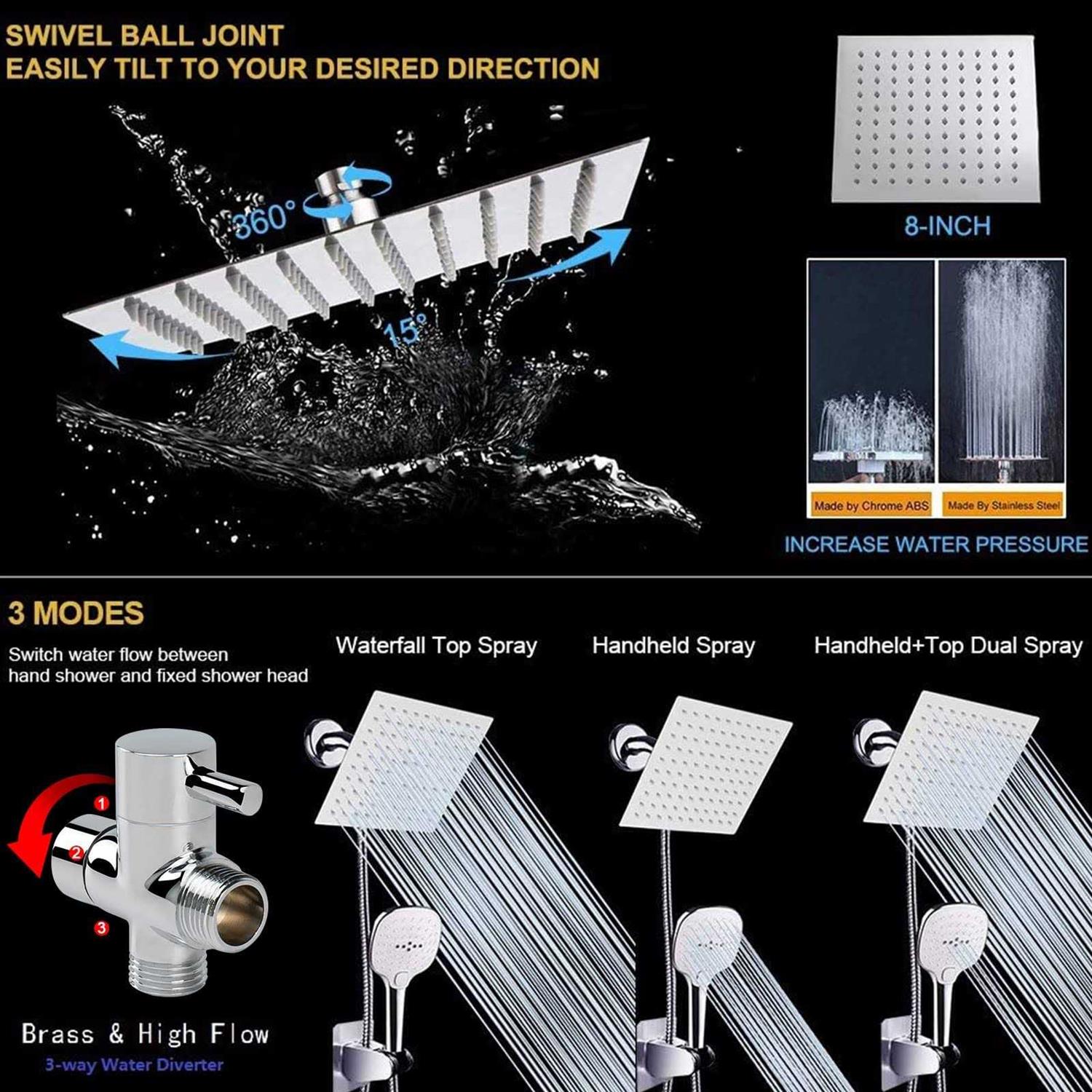 SWIVEL BALL JOINT
EASILY TILT TO YOUR DESIRED DIRECTION

360°

15°

8-INCH

Made by Chrome ABS

Made By Stainless Steel

INCREASE WATER PRESSURE

3 MODES

Switch water flow between hand shower and fixed shower head

Waterfall Top Spray

Handheld Spray

Handheld+Top Dual Spray

1
2
3

Brass & High Flow
3-way Water Diverter