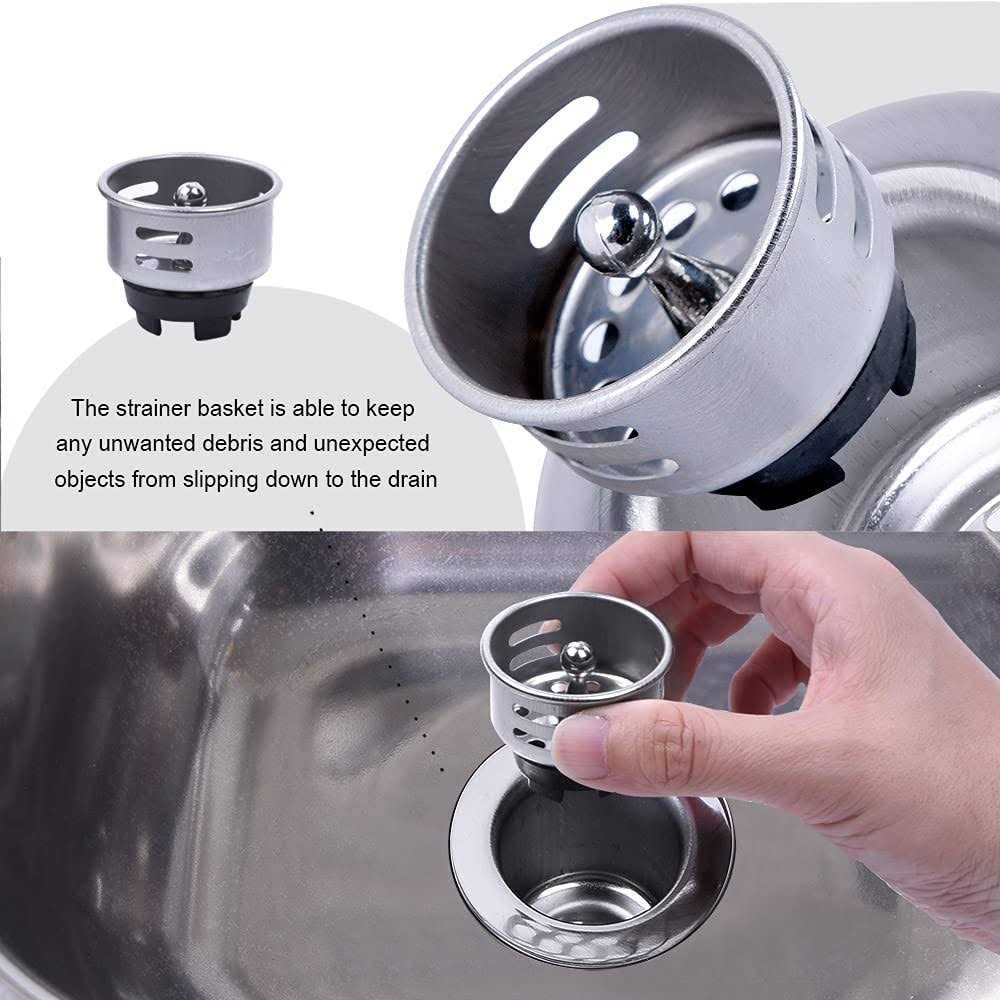 The strainer basket is able to keep any unwanted debris and unexpected objects from slipping down to the drain