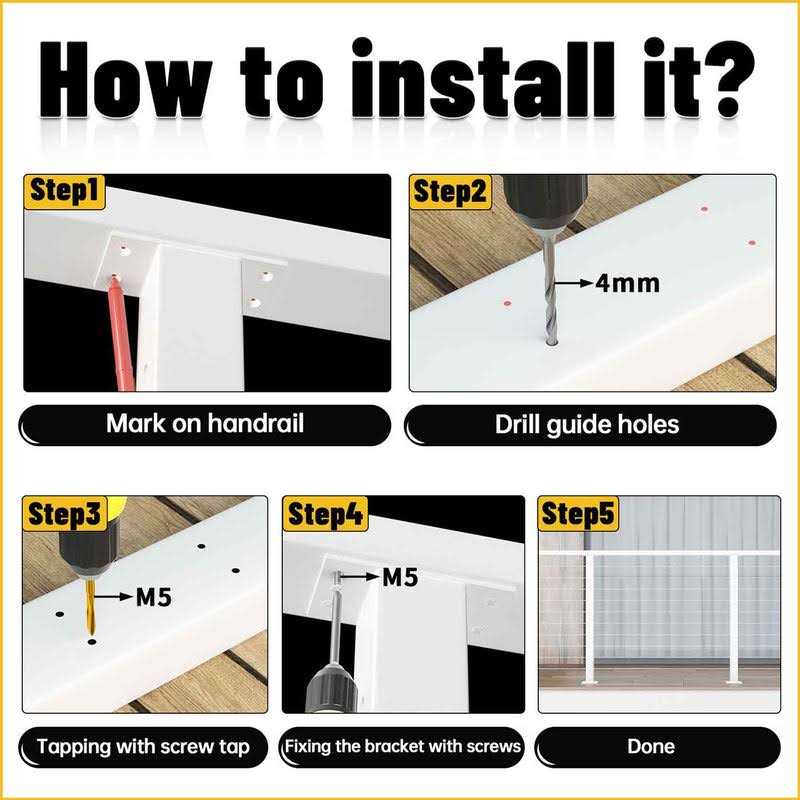 How to install it?

Step1

Mark on handrail

Step2

4mm

Drill guide holes

Step3

M5

Tapping with screw tap

Step4

M5

Fixing the bracket with screws

Step5

Done