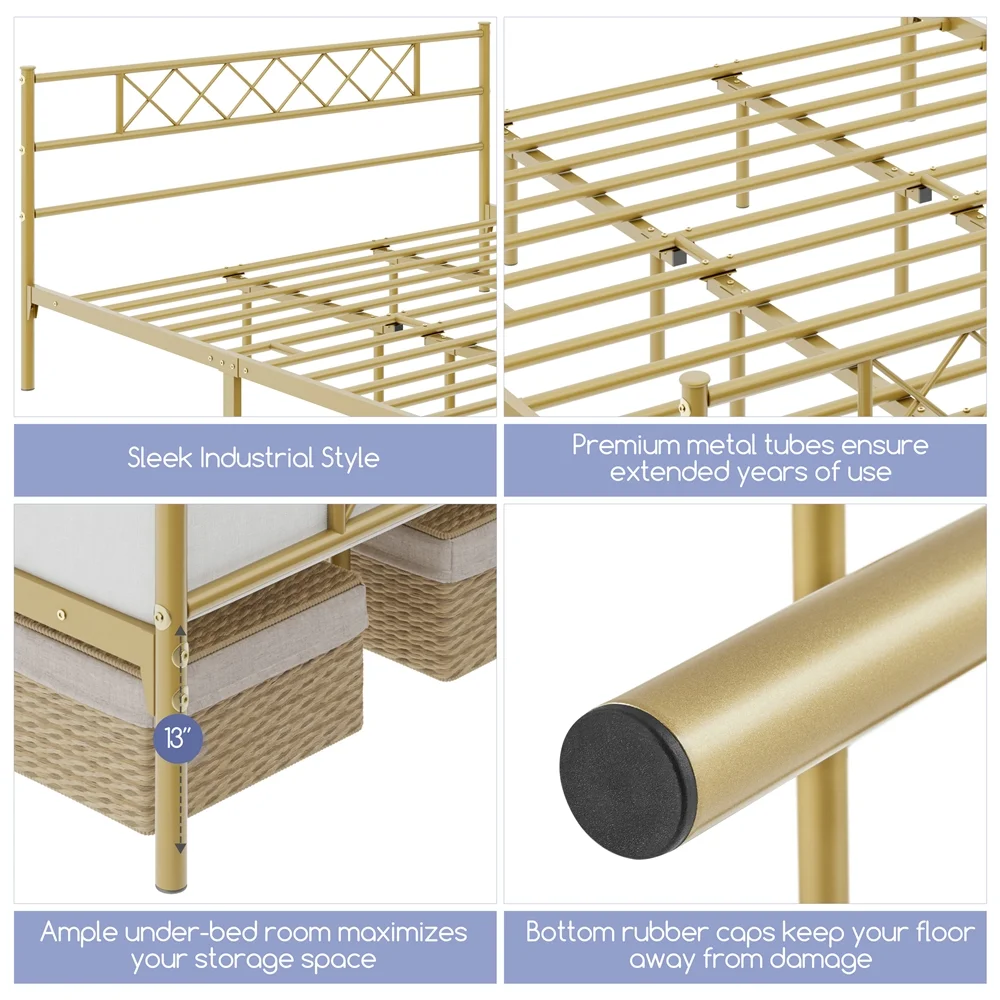 Sleek Industrial Style

Premium metal tubes ensure extended years of use

13"

Ample under-bed room maximizes your storage space

Bottom rubber caps keep your floor away from damage