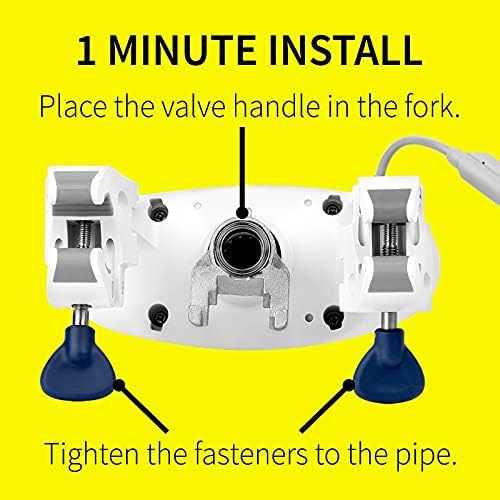 1 MINUTE INSTALL

Place the valve handle in the fork.

Tighten the fasteners to the pipe.