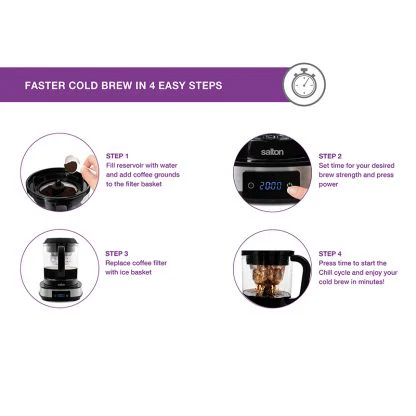 FASTER COLD BREW IN 4 EASY STEPS

STEP 1
Fill reservoir with water and add coffee grounds to the filter basket

salton
20:00

STEP 2
Set time for your desired brew strength and press power

STEP 3
Replace coffee filter with ice basket

STEP 4
Press time to start the Chill cycle and enjoy your cold brew in minutes!