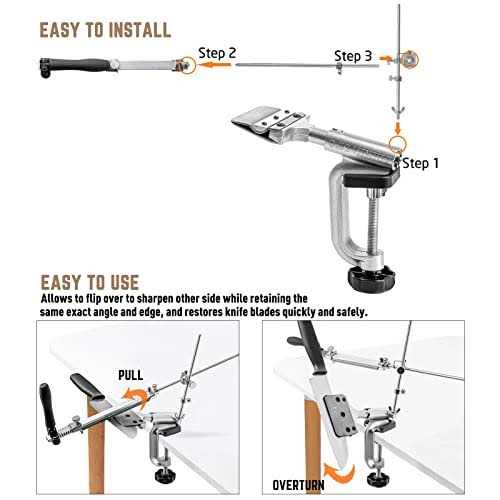 EASY TO INSTALL

Step 2

Step 3

Step 1

EASY TO USE

Allows to flip over to sharpen other side while retaining the same exact angle and edge, and restores knife blades quickly and safely.

PULL

OVERTURN