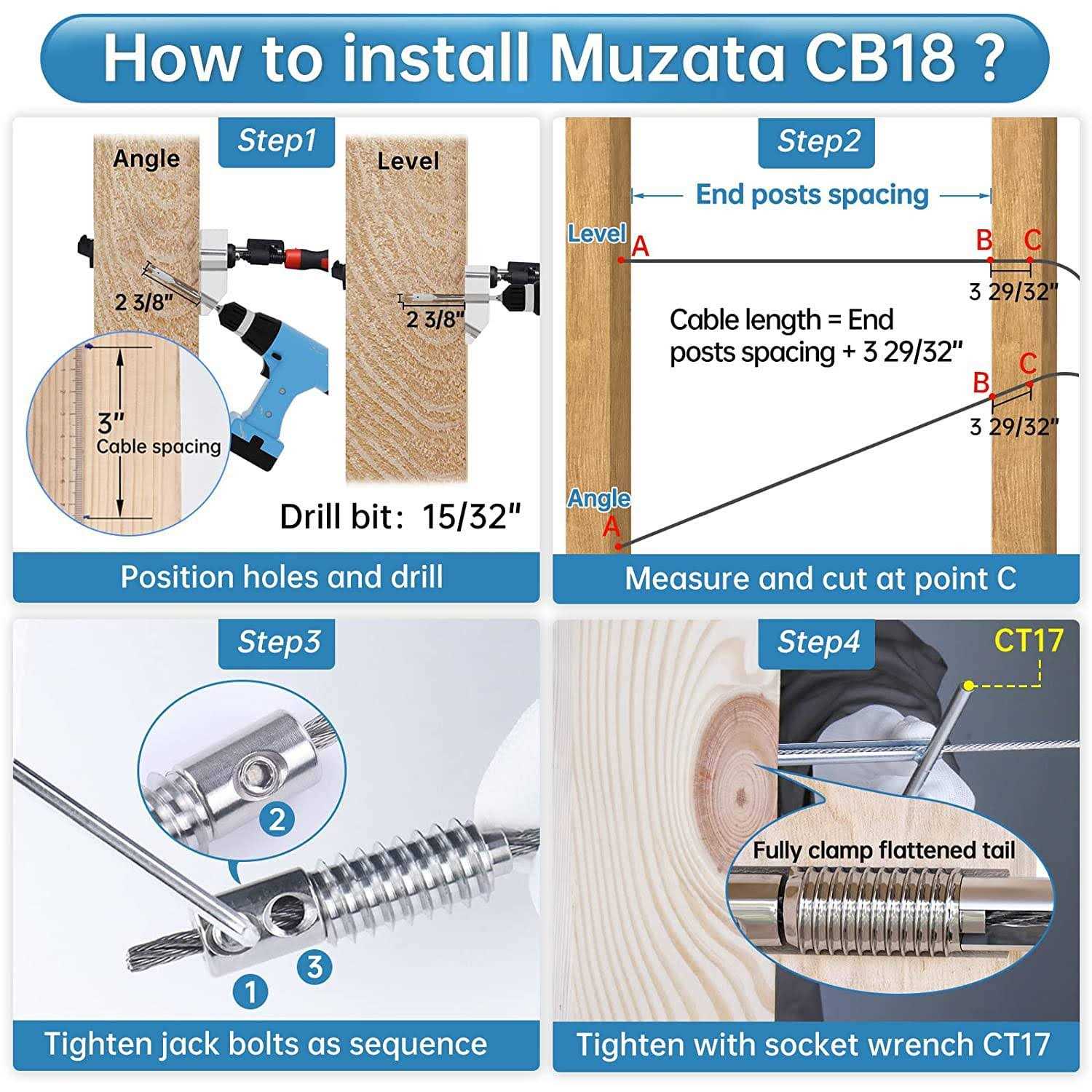 How to install Muzata CB18 ?

Step1

Angle

Level

2 3/8"

2 3/8"

3"
Cable spacing

Drill bit: 15/32"

Position holes and drill

Step2

End posts spacing

Level

A

B

C

3 29/32"

Cable length = End posts spacing + 3 29/32"

B

C

3 29/32"

Angle

A

Measure and cut at point C

Step3

2

3

1

Tighten jack bolts as sequence

Step4

CT17

Fully clamp flattened tail

Tighten with socket wrench CT17