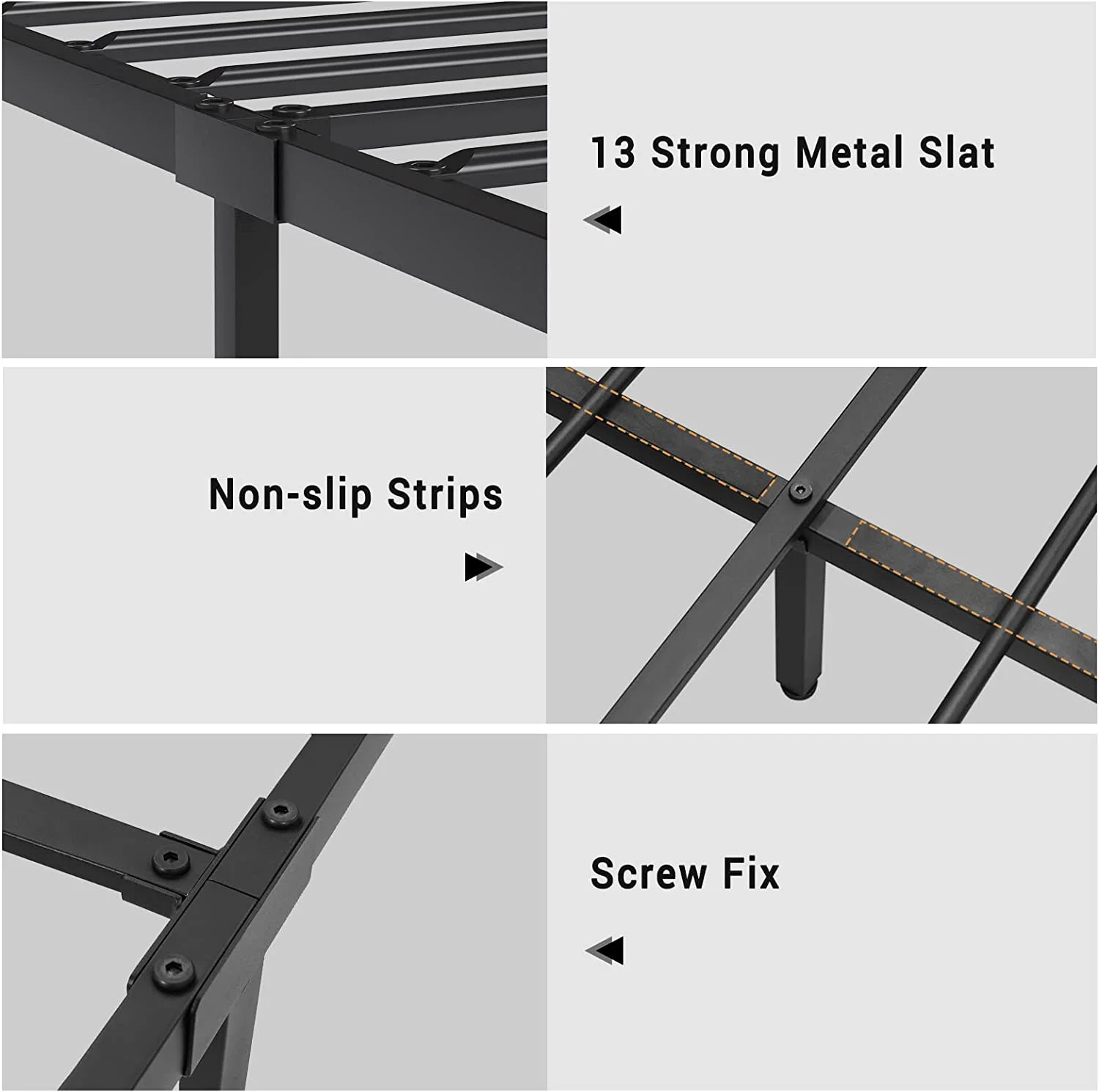 13 Strong Metal Slat

Non-slip Strips

Screw Fix