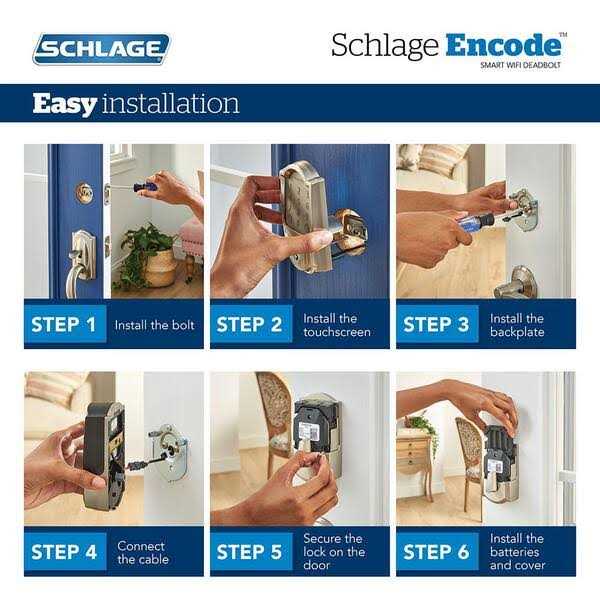 SCHLAGE

Schlage Encode™
SMART WIFI DEADBOLT

Easy installation

STEP 1 Install the bolt

STEP 2 Install the touchscreen

STEP 3 Install the backplate

STEP 4 Connect the cable

STEP 5 Secure the lock on the door

STEP 6 Install the batteries and cover