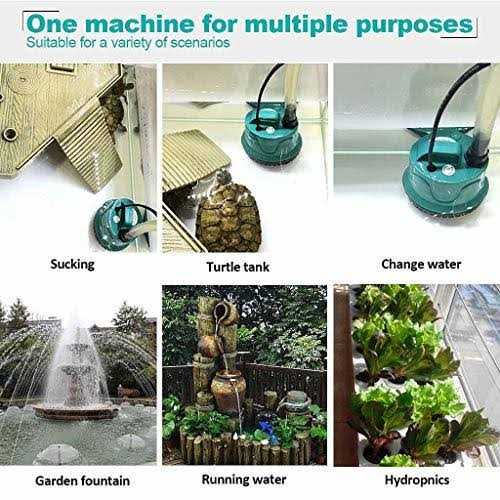 One machine for multiple purposes
Suitable for a variety of scenarios

Sucking

Turtle tank

Change water

Garden fountain

Running water

Hydropnics