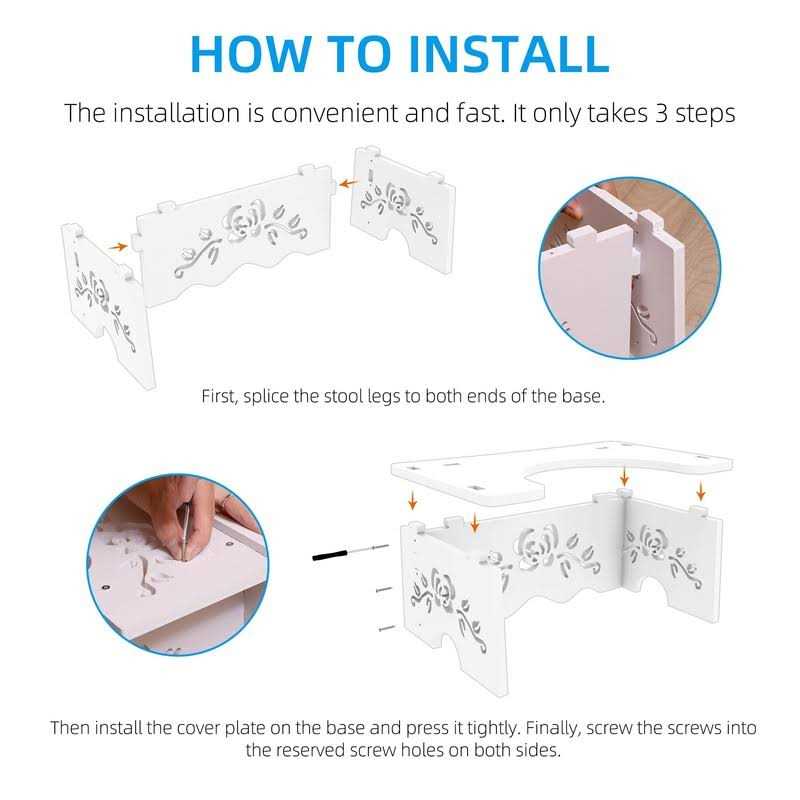 HOW TO INSTALL

The installation is convenient and fast. It only takes 3 steps

First, splice the stool legs to both ends of the base.

Then install the cover plate on the base and press it tightly. Finally, screw the screws into the reserved screw holes on both sides.