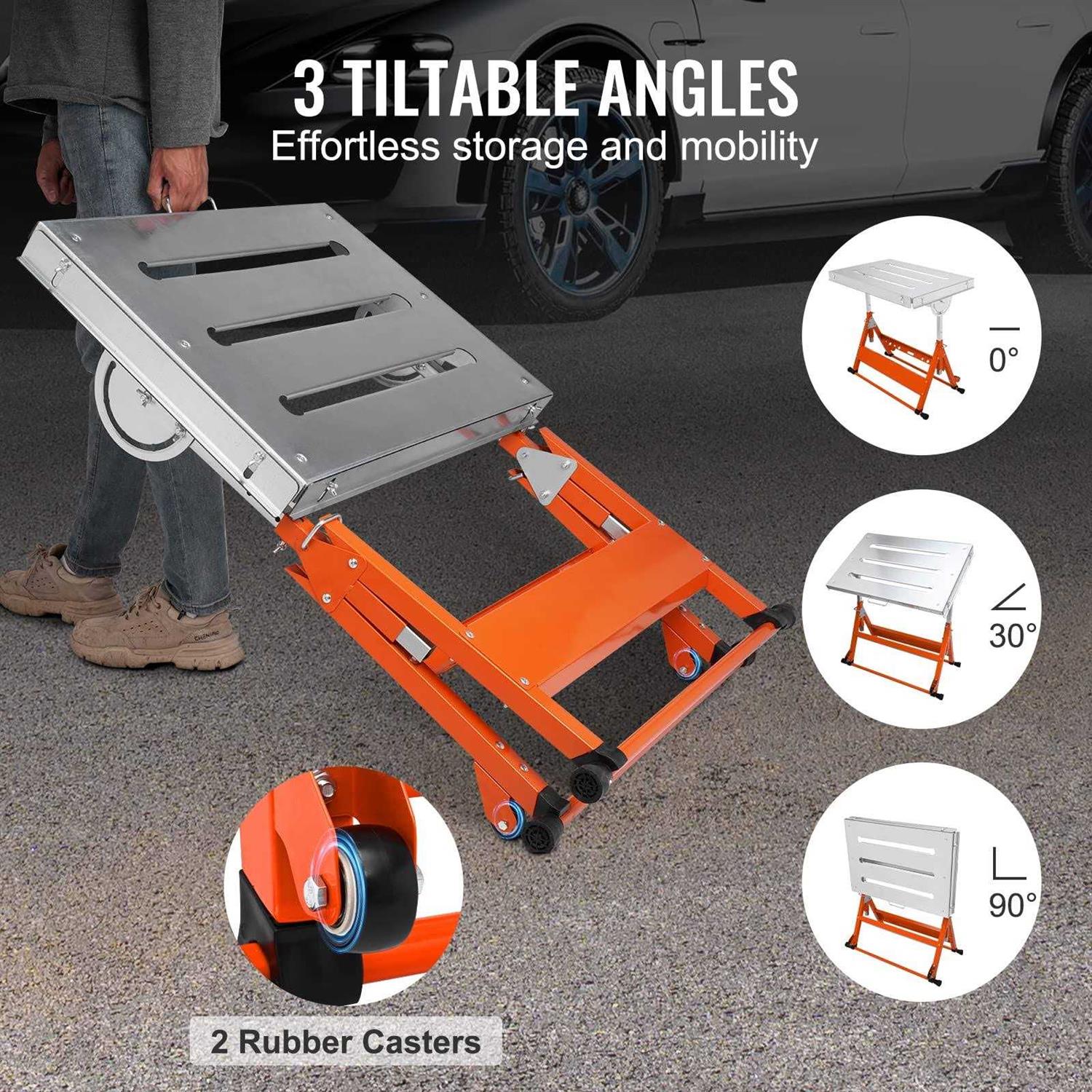 3 TILTABLE ANGLES
Effortless storage and mobility

0°

30°

90°

2 Rubber Casters