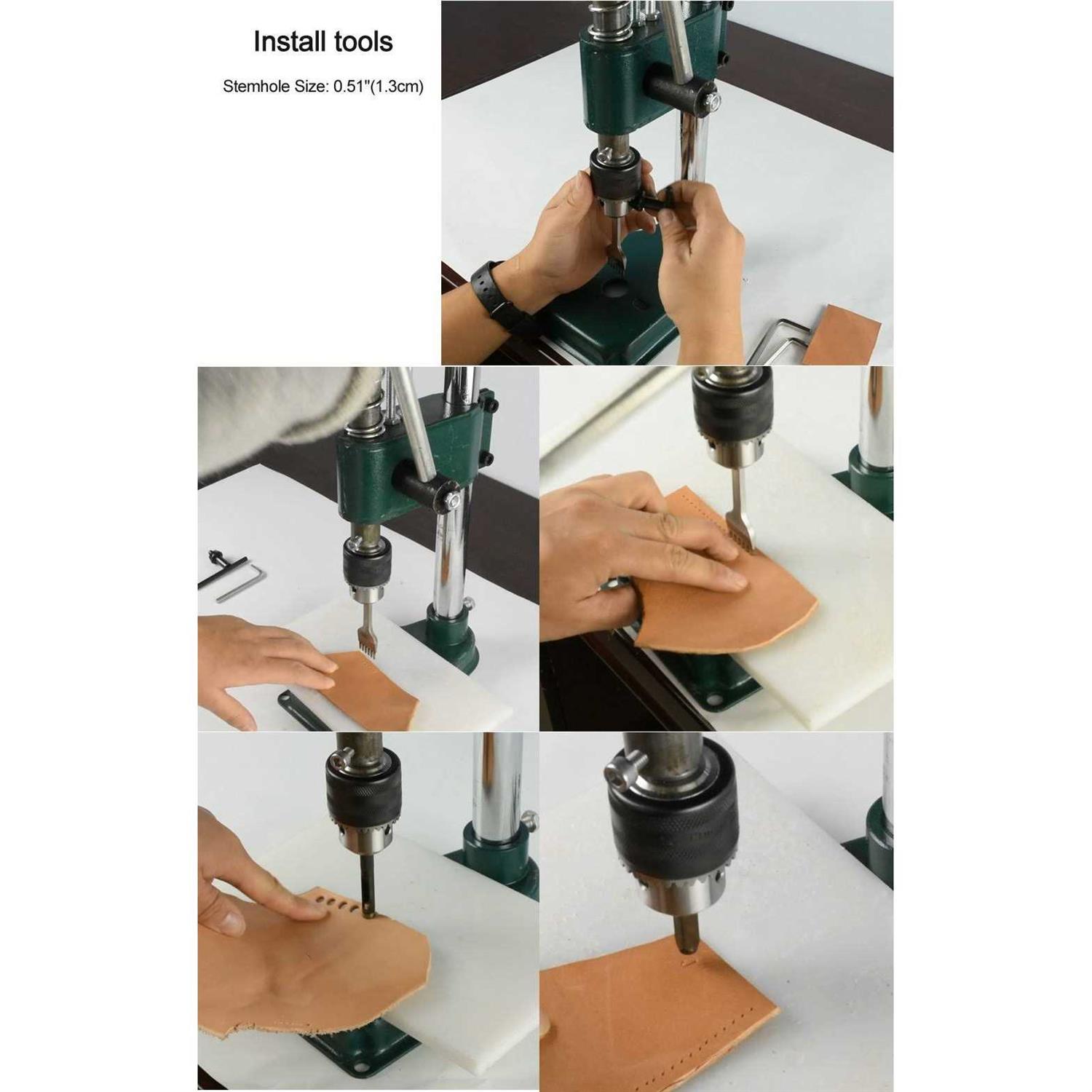 Install tools

Stemhole Size: 0.51"(1.3cm)