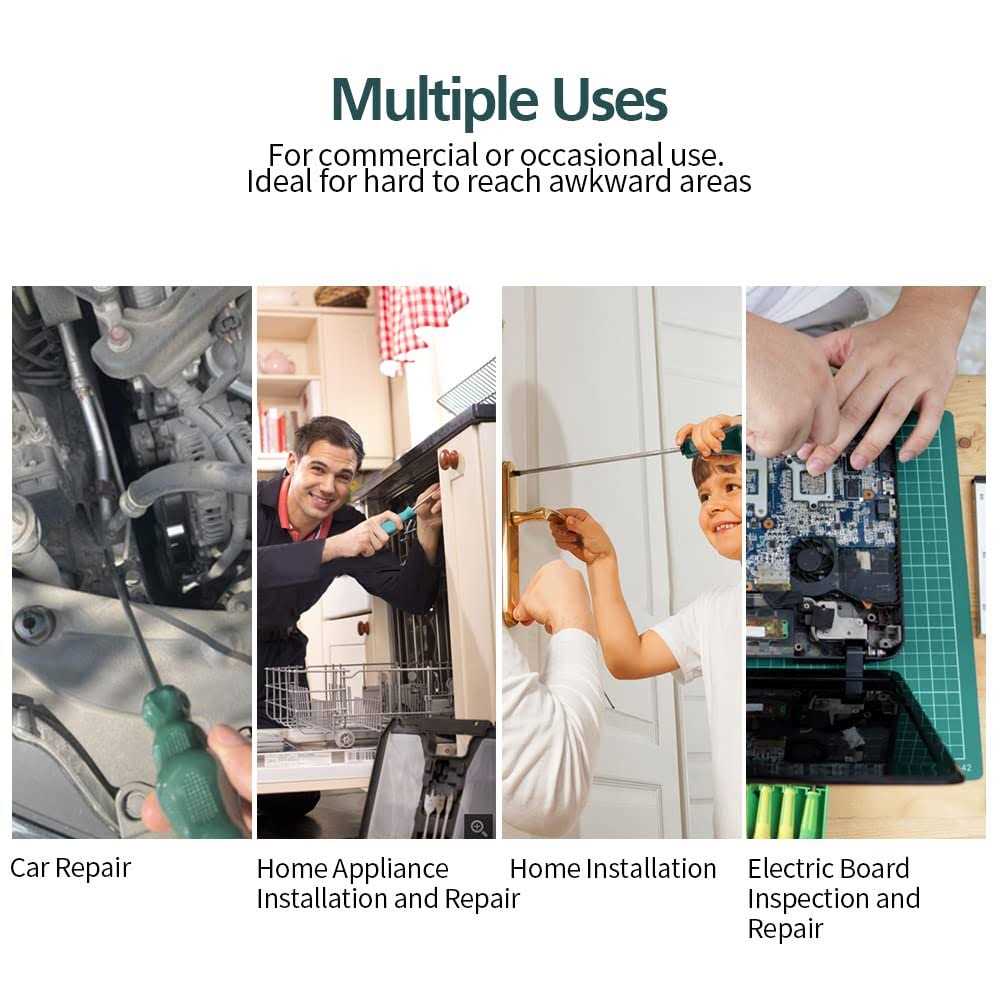 Multiple Uses

For commercial or occasional use.
Ideal for hard to reach awkward areas

Car Repair

Home Appliance Installation and Repair

Home Installation

Electric Board Inspection and Repair