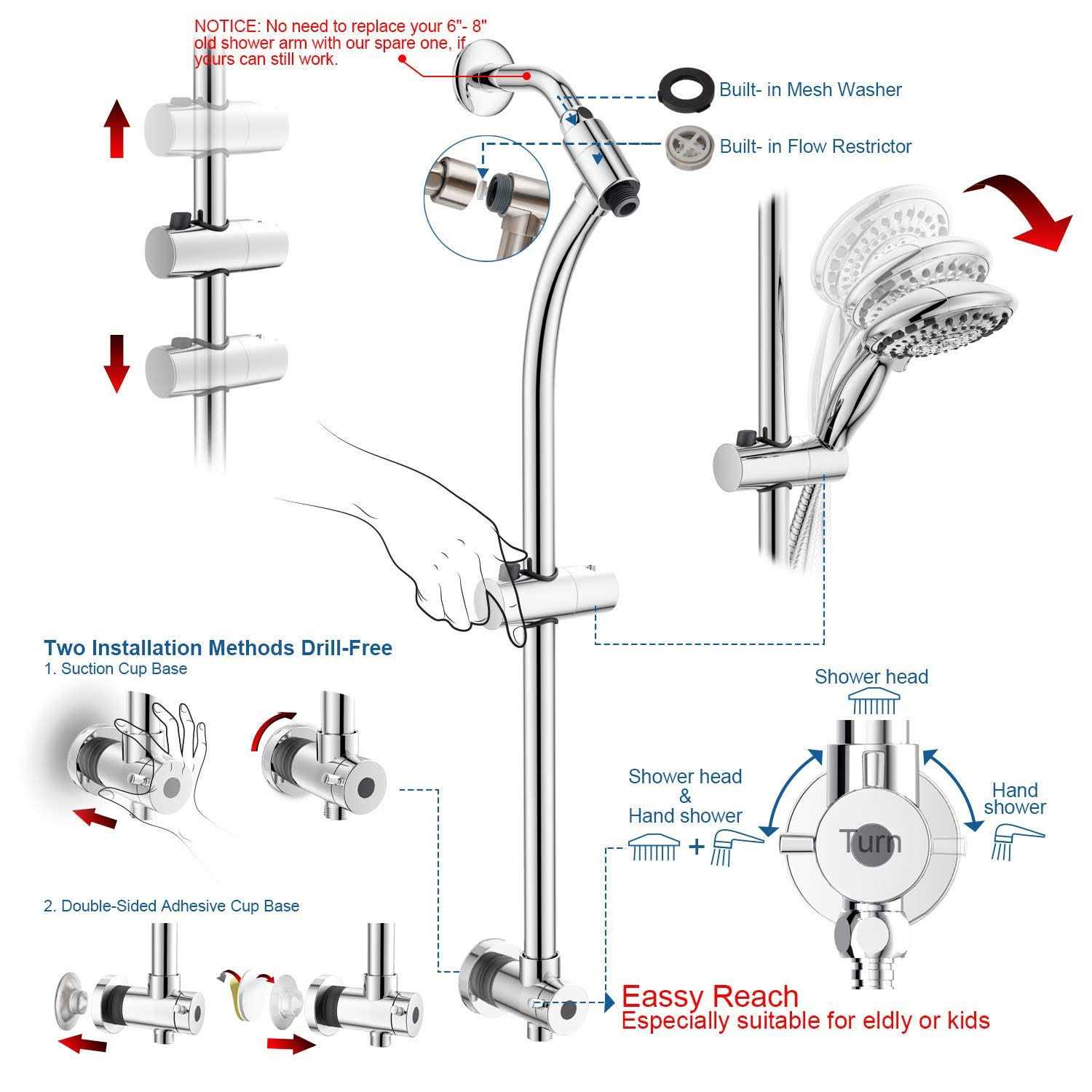 NOTICE: No need to replace your 6"- 8" old shower arm with our spare one, if yours can still work.

Built- in Mesh Washer

Built- in Flow Restrictor

Two Installation Methods Drill-Free
1. Suction Cup Base

2. Double-Sided Adhesive Cup Base

Shower head

Shower head & Hand shower

+

Hand shower

Turn

Eassy Reach
Especially suitable for eldly or kids