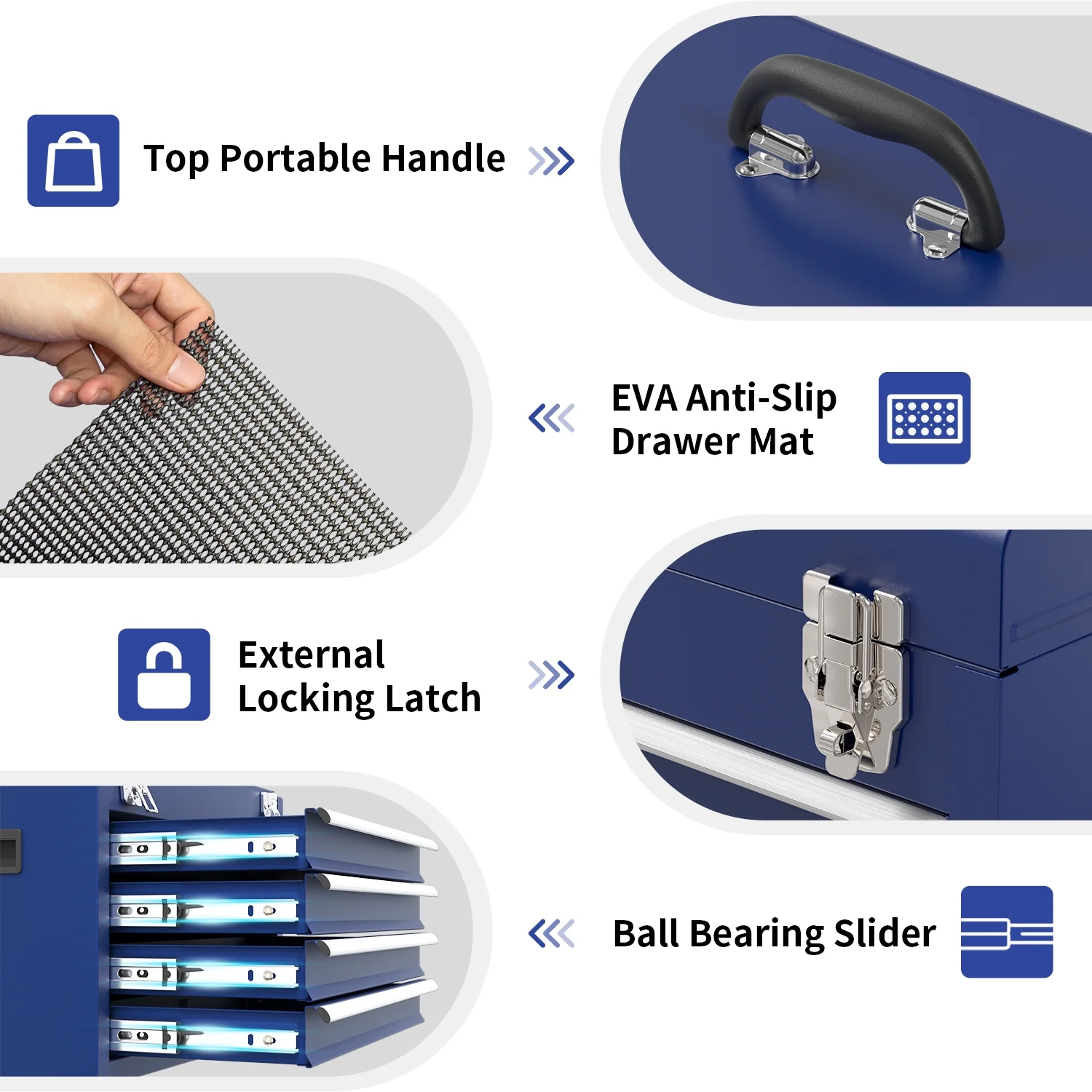 Top Portable Handle

EVA Anti-Slip Drawer Mat

External Locking Latch

Ball Bearing Slider