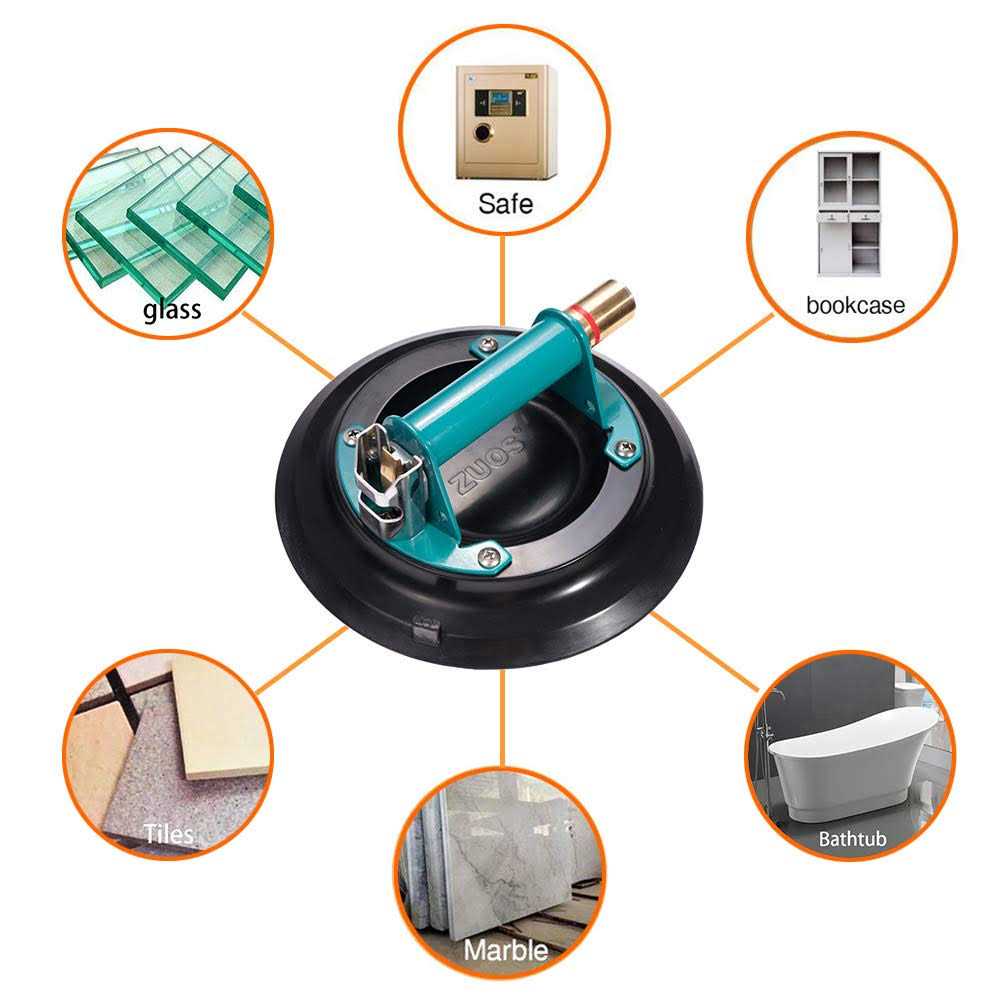 Safe

glass

bookcase

ZUOS

Tiles

Marble

Bathtub