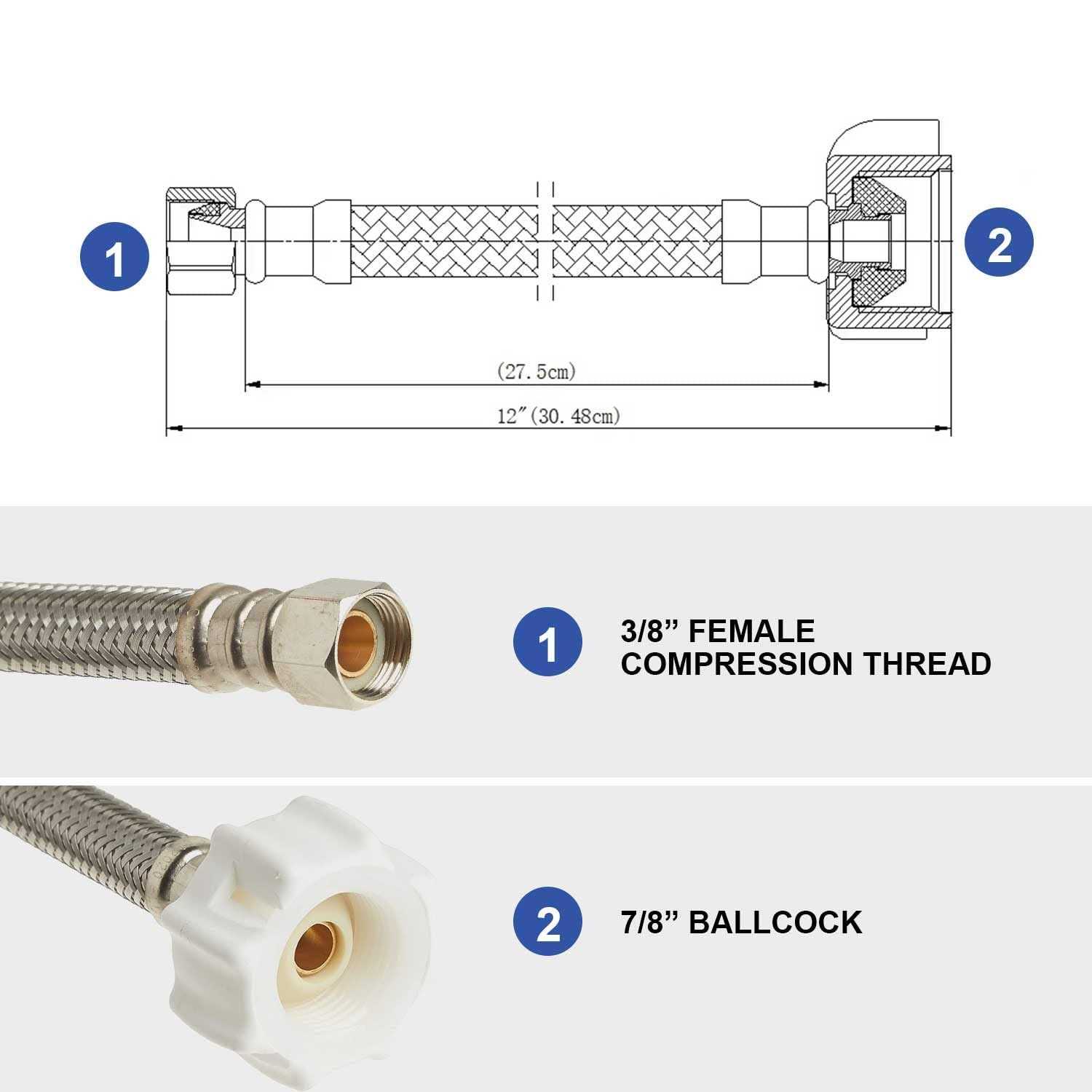 1

2

(27.5cm)

12″(30.48cm)

1

3/8” FEMALE COMPRESSION THREAD

2

7/8” BALLCOCK