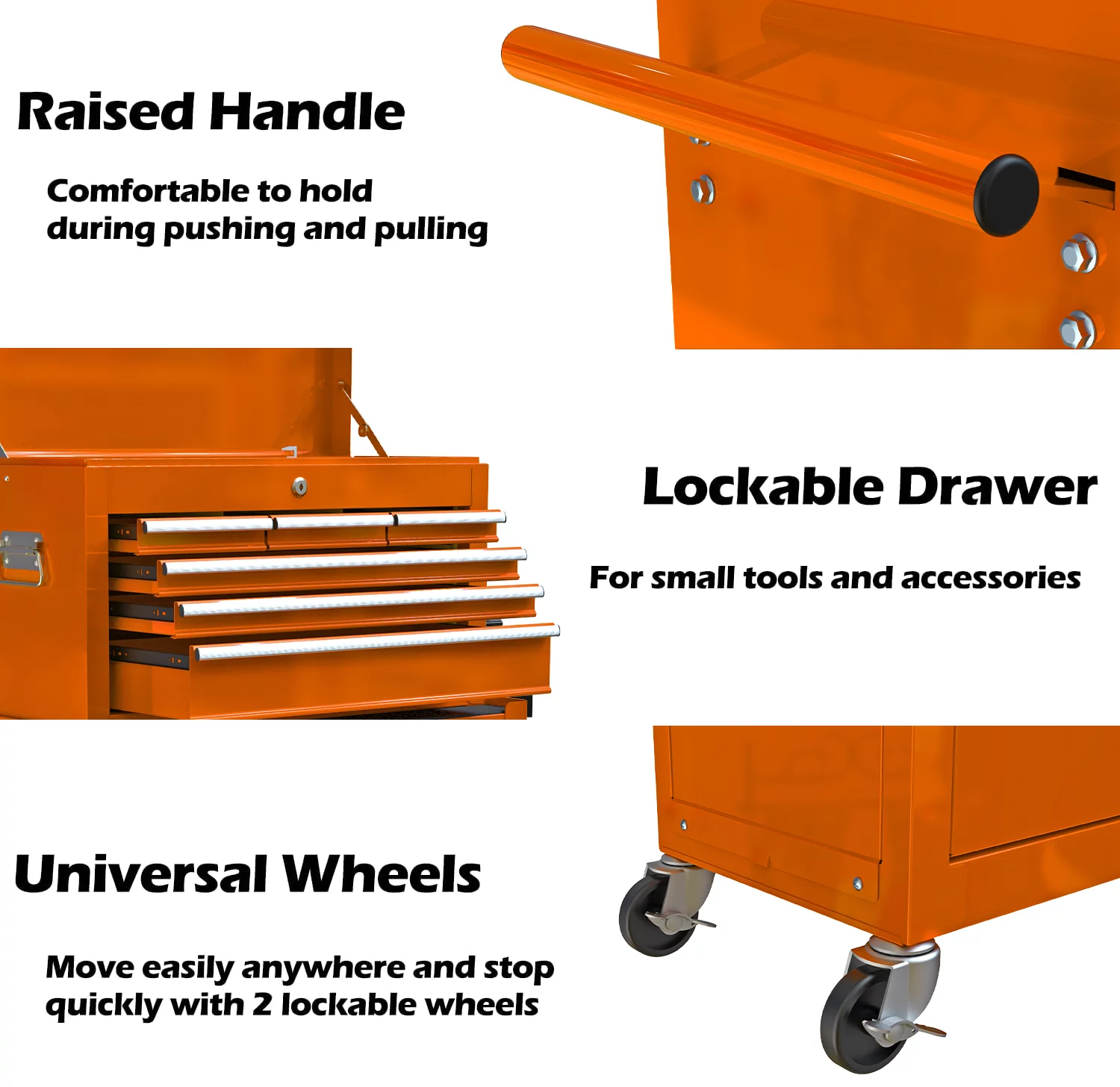 Raised Handle

Comfortable to hold during pushing and pulling

Lockable Drawer

For small tools and accessories

Universal Wheels

Move easily anywhere and stop quickly with 2 lockable wheels