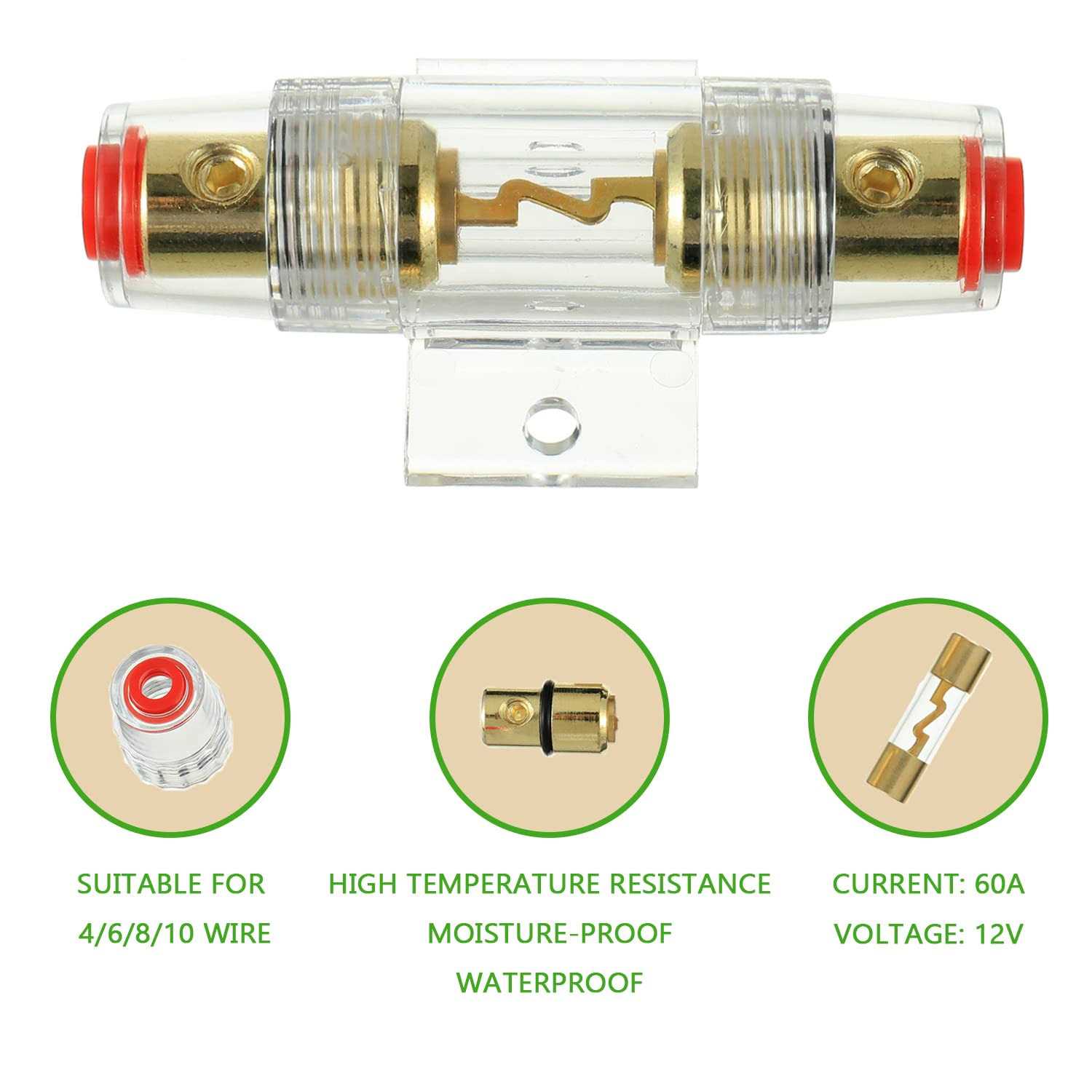 SUITABLE FOR
4/6/8/10 WIRE

HIGH TEMPERATURE RESISTANCE
MOISTURE-PROOF
WATERPROOF

CURRENT: 60A
VOLTAGE: 12V