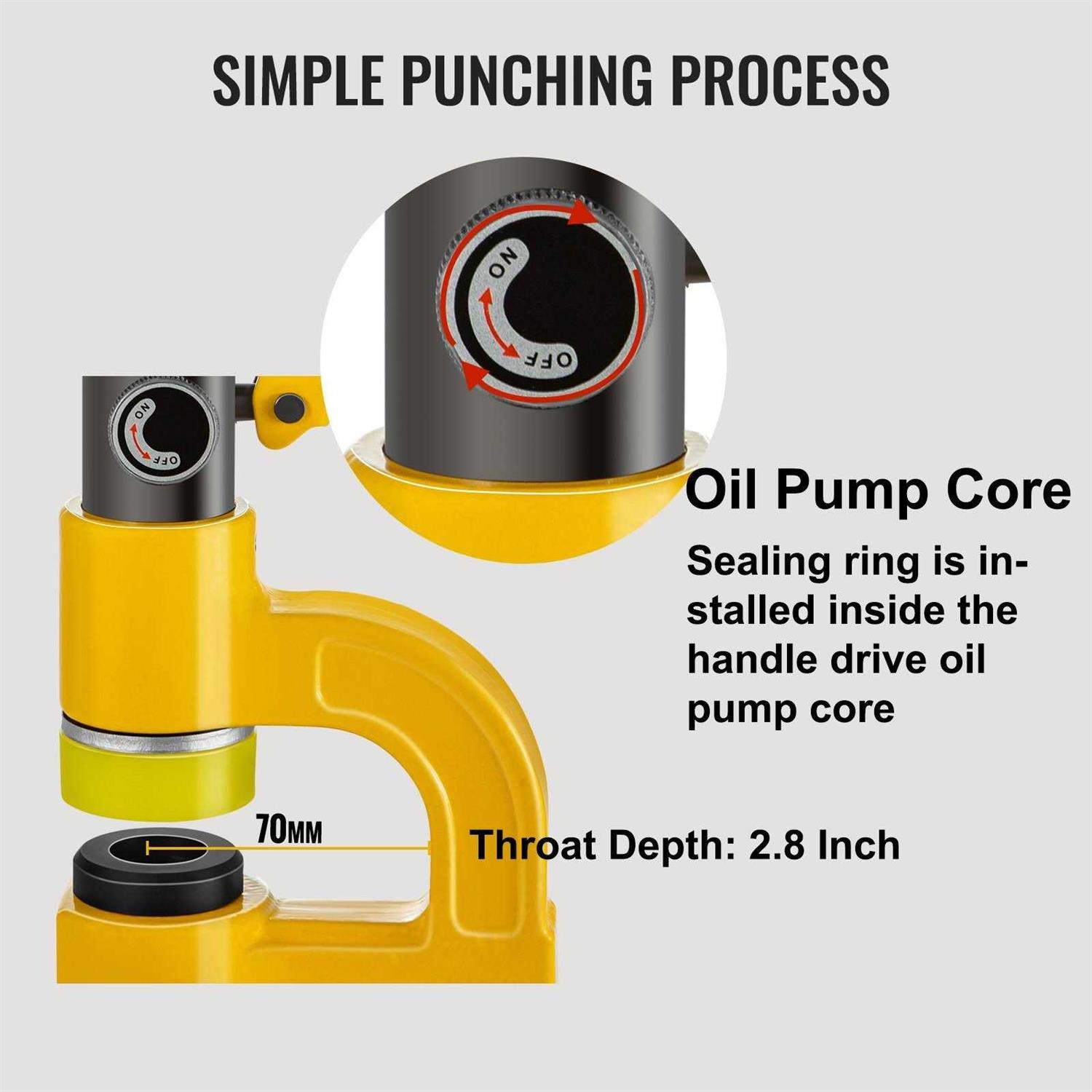 SIMPLE PUNCHING PROCESS

ON
OFF

ON
OFF

Oil Pump Core

Sealing ring is installed inside the handle drive oil pump core

70MM

Throat Depth: 2.8 Inch