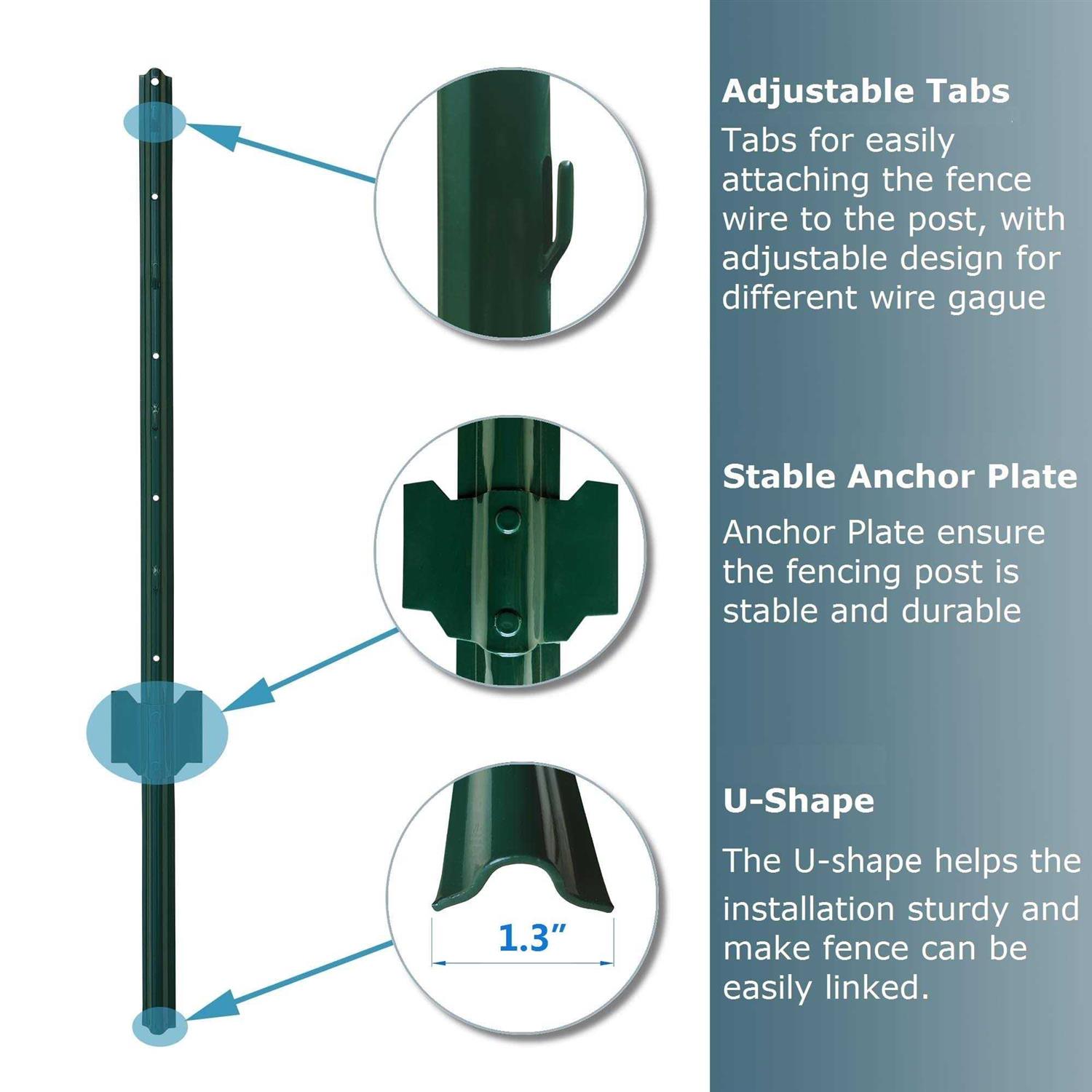 1.3"

Adjustable Tabs

Tabs for easily attaching the fence wire to the post, with adjustable design for different wire gague

Stable Anchor Plate

Anchor Plate ensure the fencing post is stable and durable

U-Shape

The U-shape helps the installation sturdy and make fence can be easily linked.