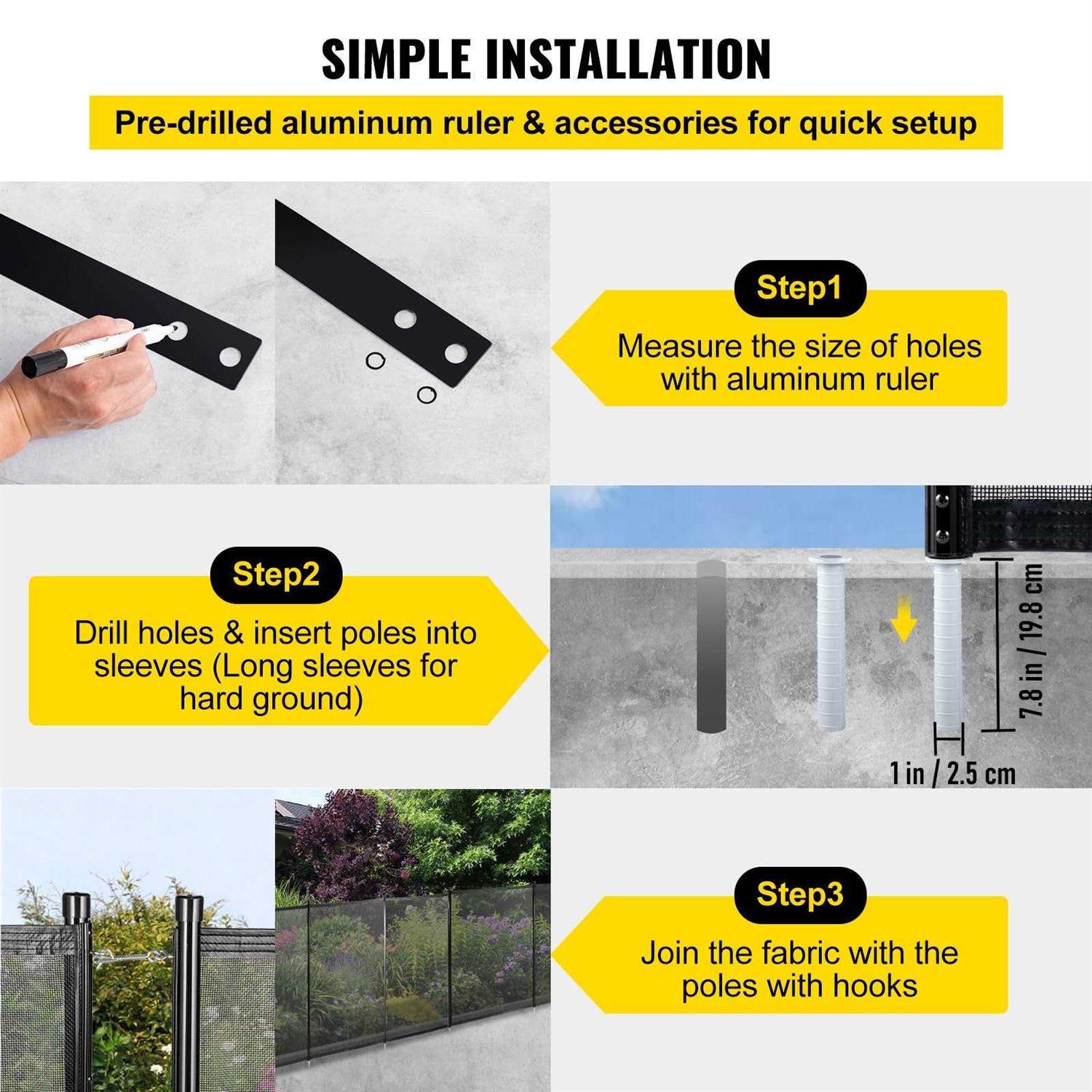 SIMPLE INSTALLATION

Pre-drilled aluminum ruler & accessories for quick setup

Step1

Measure the size of holes with aluminum ruler

Step2

Drill holes & insert poles into sleeves (Long sleeves for hard ground)

7.8 in / 19.8 cm

1 in / 2.5 cm

Step3

Join the fabric with the poles with hooks