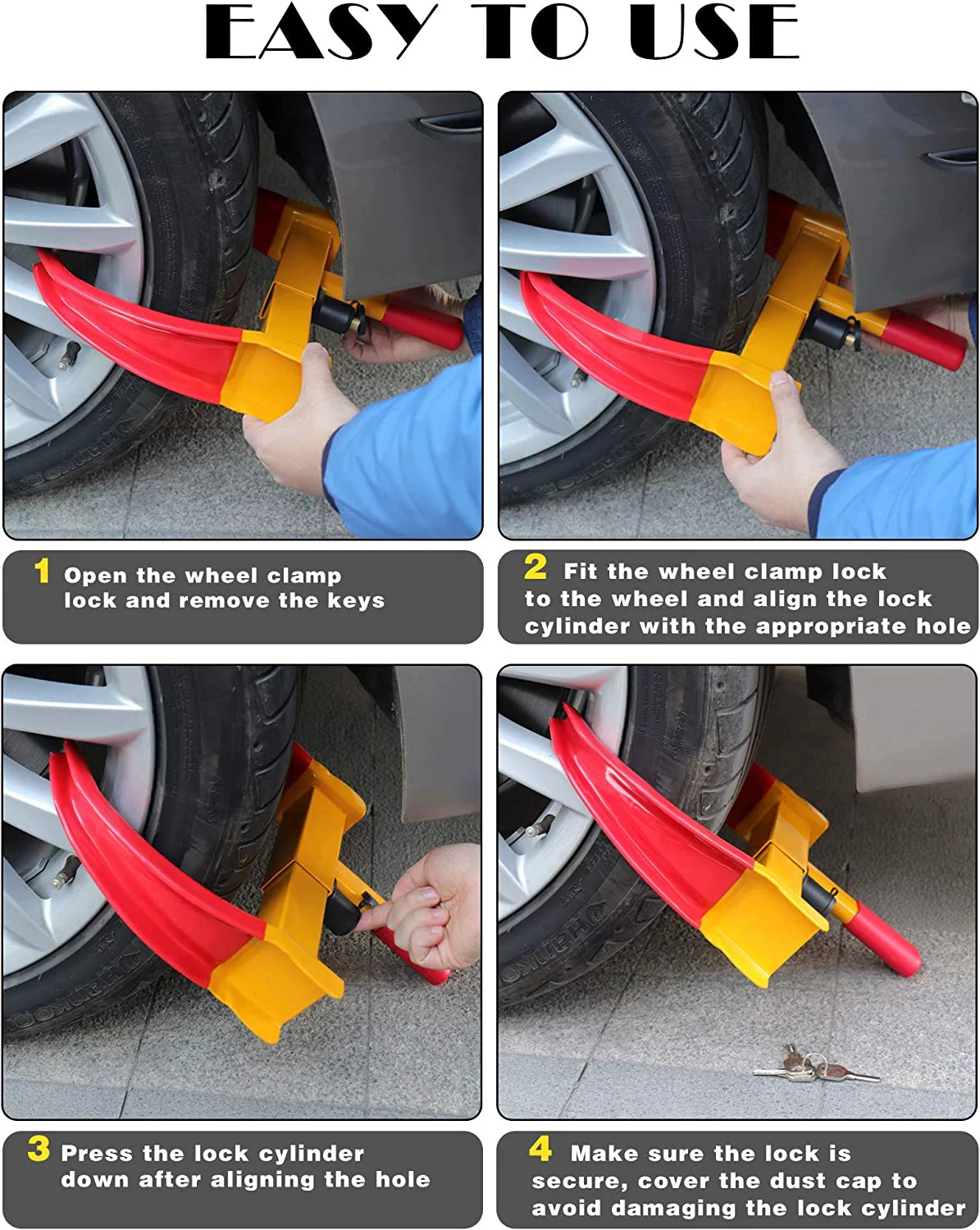 EASY TO USE

1 Open the wheel clamp lock and remove the keys

2 Fit the wheel clamp lock to the wheel and align the lock cylinder with the appropriate hole

3 Press the lock cylinder down after aligning the hole

4 Make sure the lock is secure, cover the dust cap to avoid damaging the lock cylinder