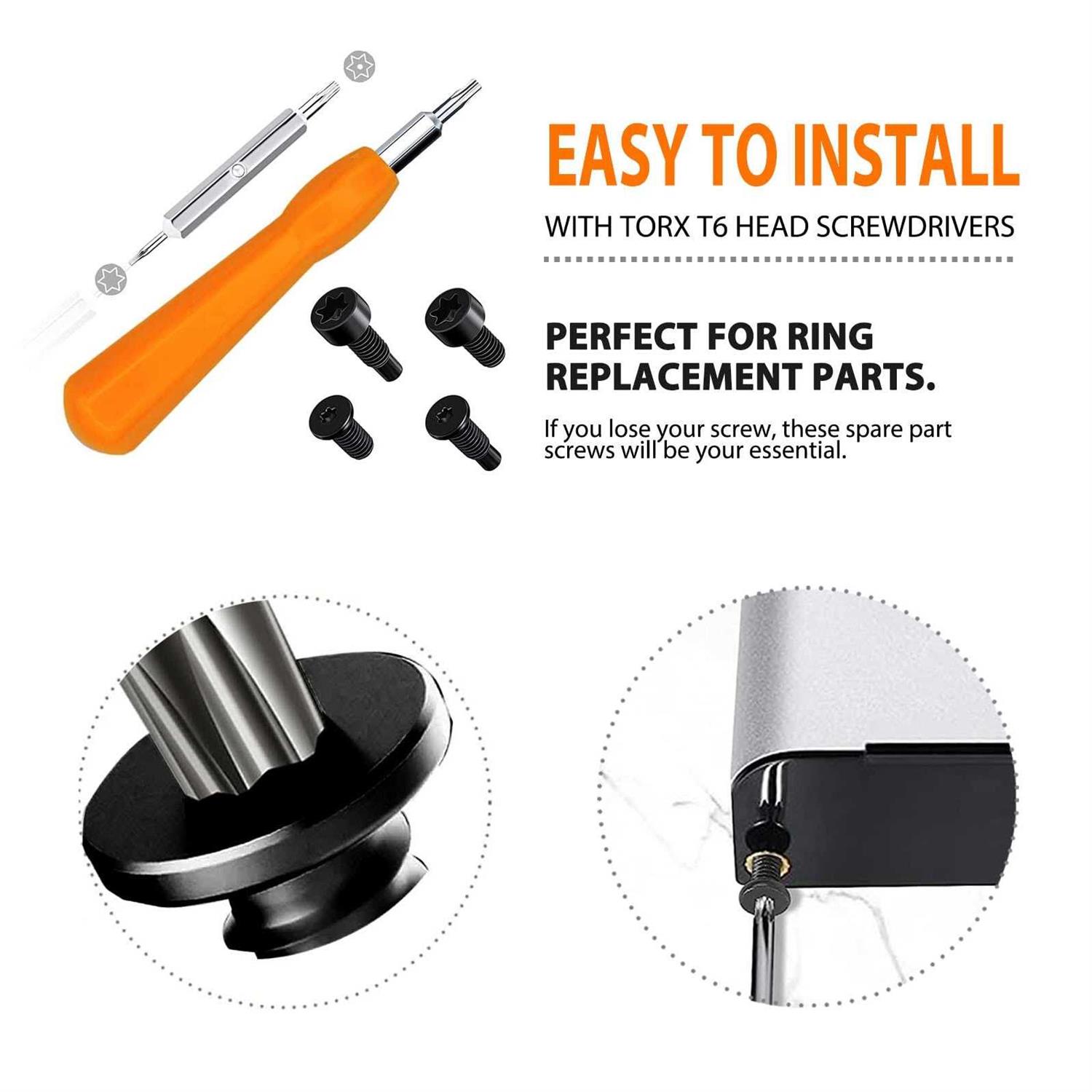 EASY TO INSTALL

WITH TORX T6 HEAD SCREWDRIVERS

PERFECT FOR RING REPLACEMENT PARTS.

If you lose your screw, these spare part screws will be your essential.