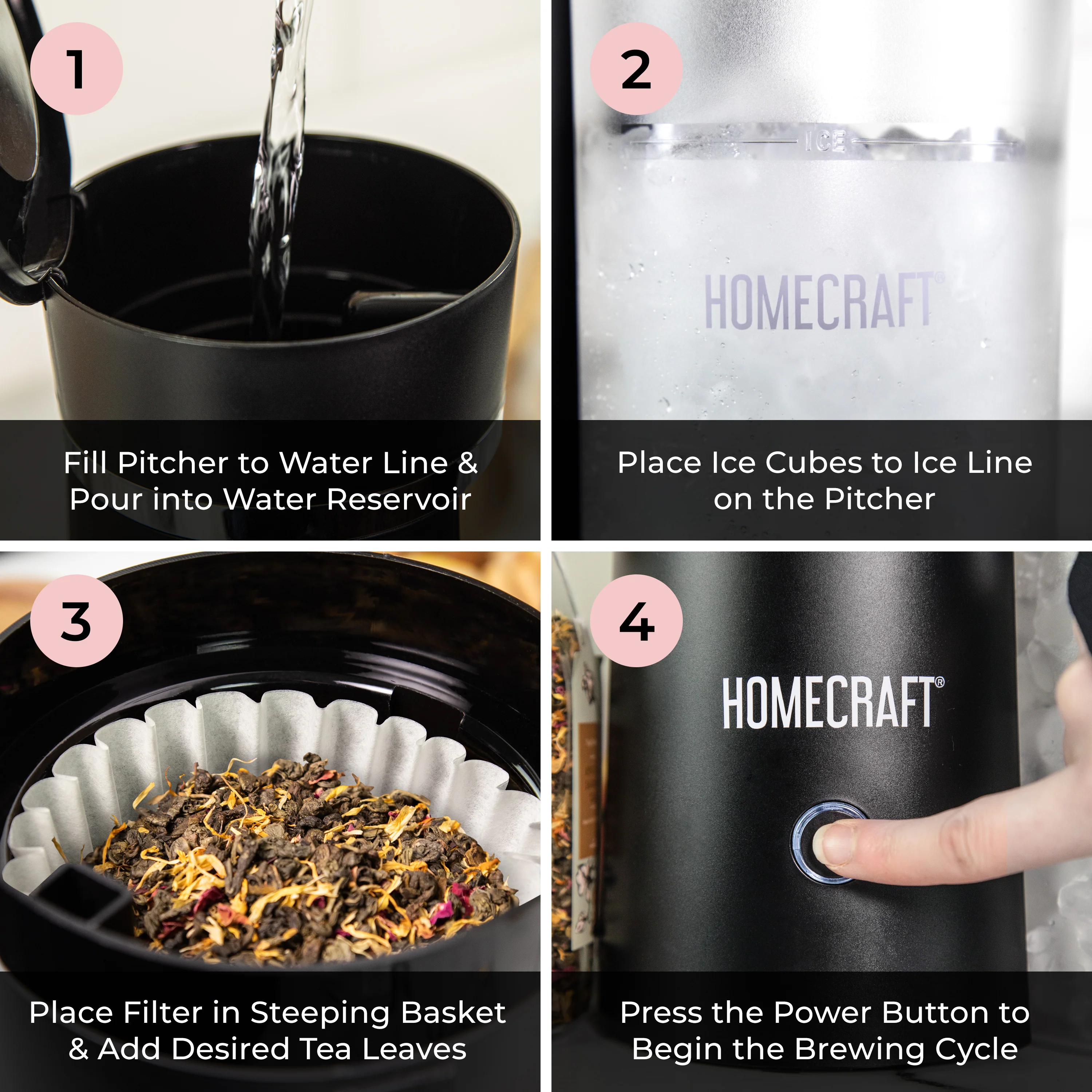 1

Fill Pitcher to Water Line & Pour into Water Reservoir

2

ICE

HOMECRAFT®

Place Ice Cubes to Ice Line on the Pitcher

3

Place Filter in Steeping Basket & Add Desired Tea Leaves

4

HOMECRAFT®

Press the Power Button to Begin the Brewing Cycle