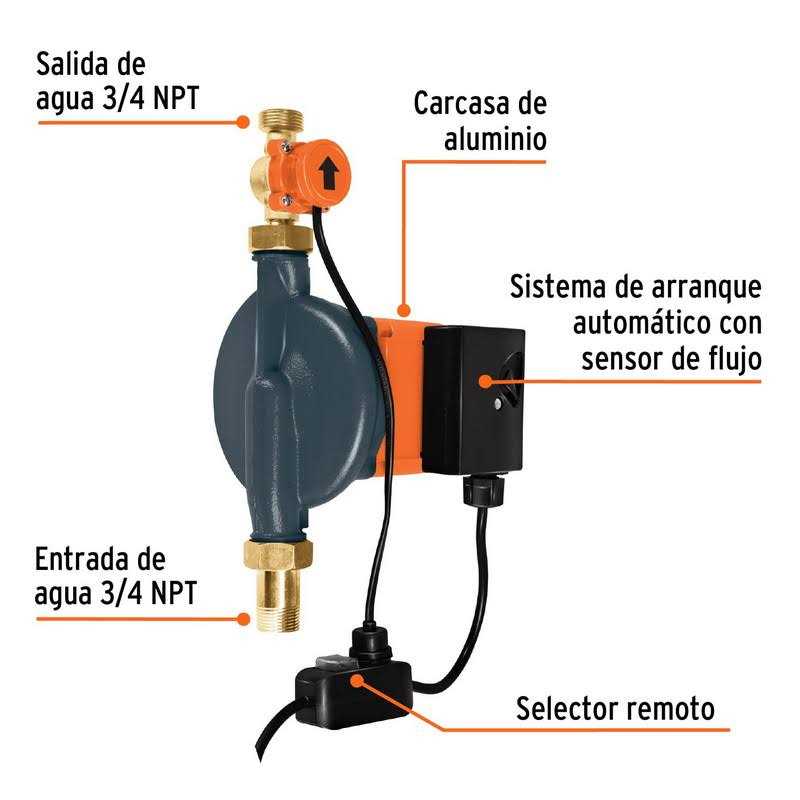 Salida de agua 3/4 NPT

Carcasa de aluminio

Sistema de arranque automático con sensor de flujo

Entrada de agua 3/4 NPT

Selector remoto