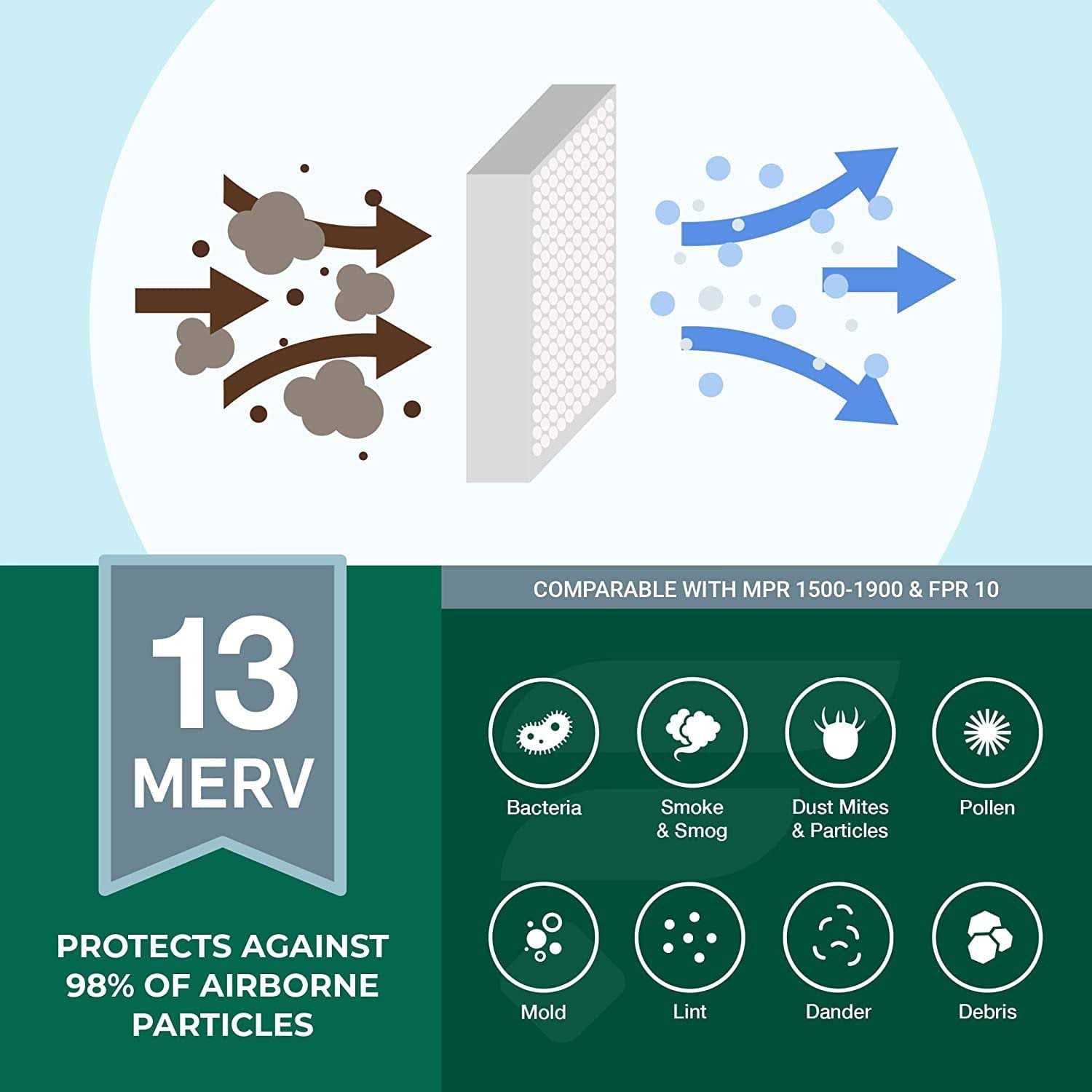 13
MERV

PROTECTS AGAINST 98% OF AIRBORNE PARTICLES

COMPARABLE WITH MPR 1500-1900 & FPR 10

Bacteria

Smoke & Smog

Dust Mites & Particles

Pollen

Mold

Lint

Dander

Debris