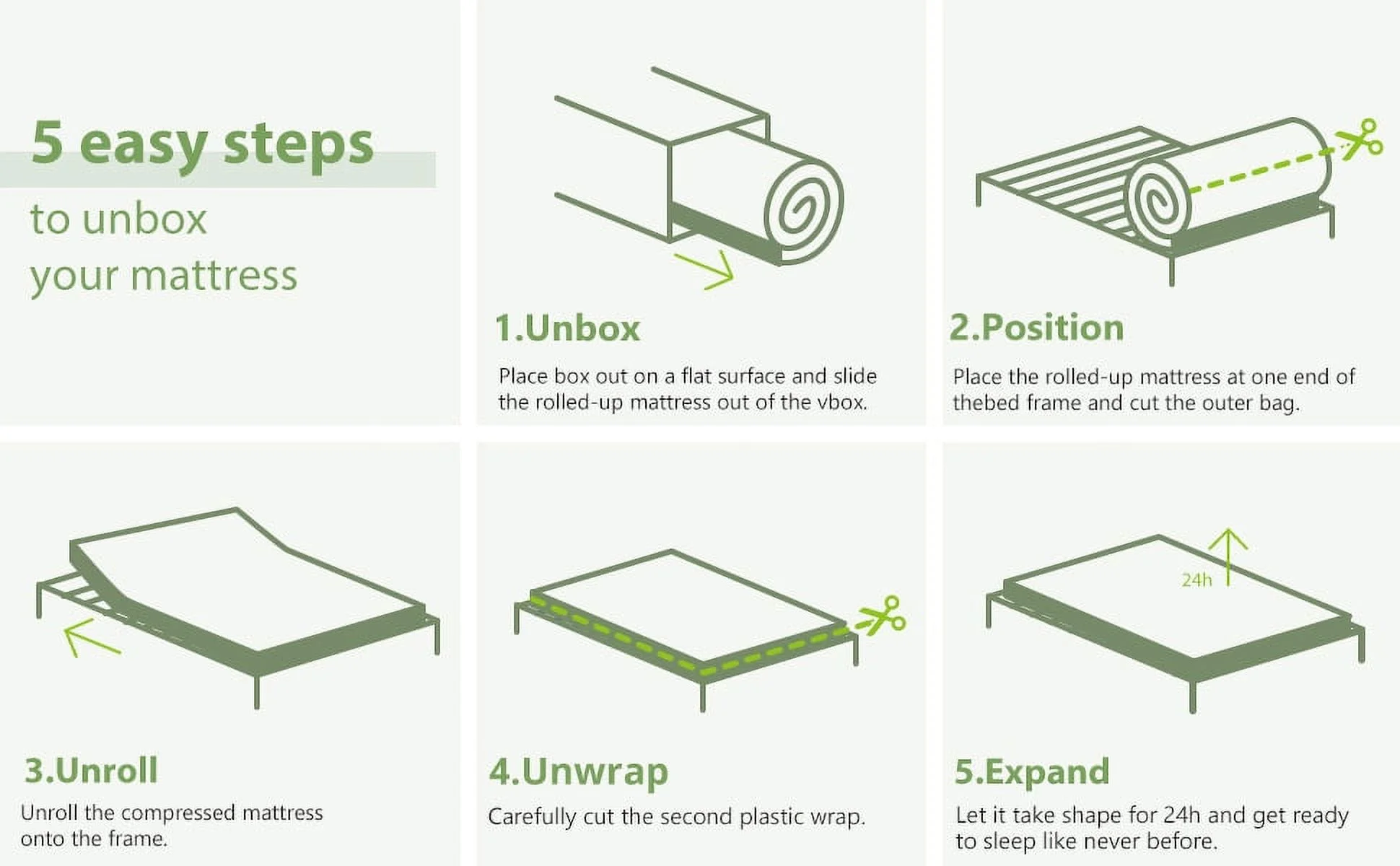 5 easy steps
to unbox
your mattress

1.Unbox
Place box out on a flat surface and slide the rolled-up mattress out of the vbox.

2.Position
Place the rolled-up mattress at one end of thebed frame and cut the outer bag.

3.Unroll
Unroll the compressed mattress onto the frame.

4.Unwrap
Carefully cut the second plastic wrap.

24h

5.Expand
Let it take shape for 24h and get ready to sleep like never before.