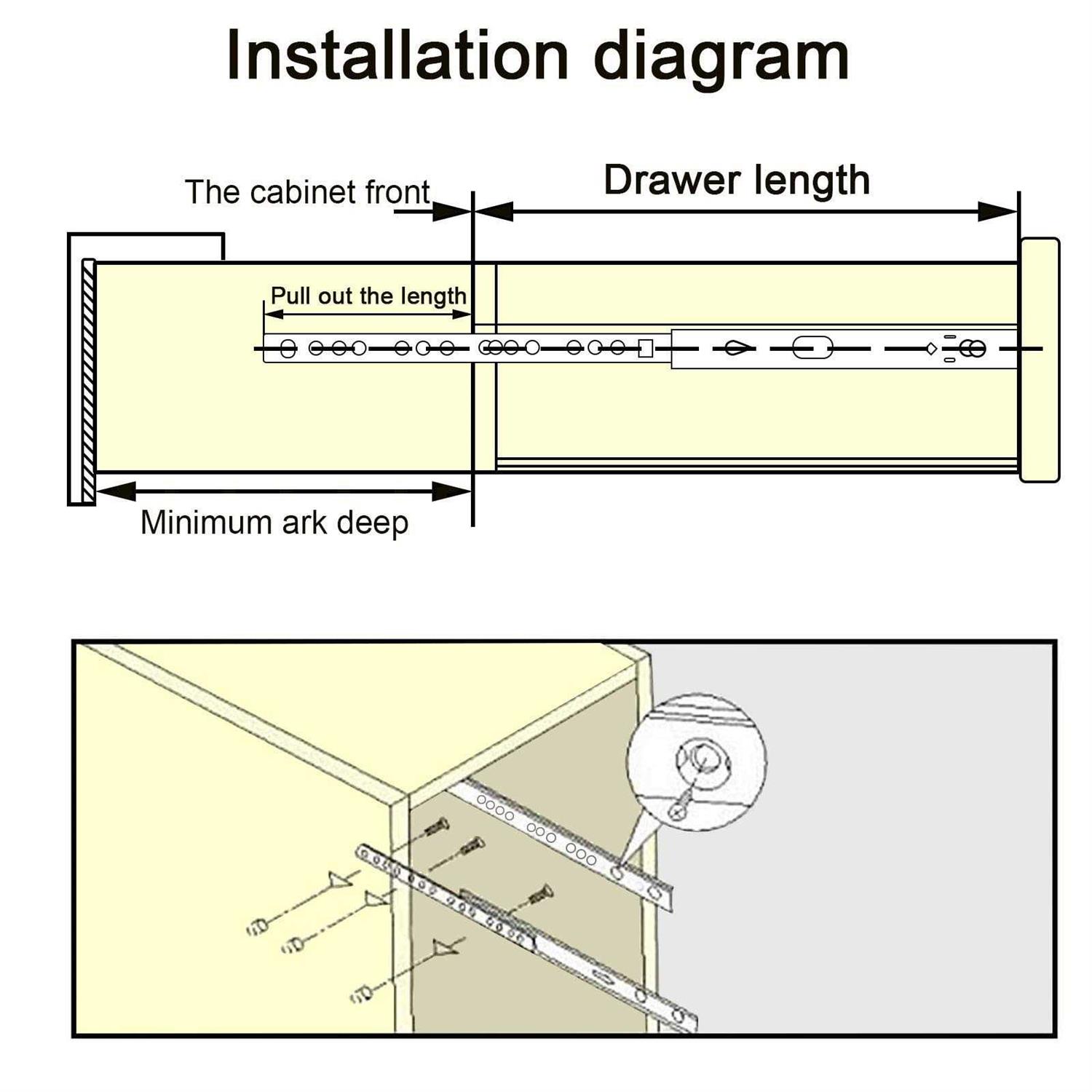 Installation diagram

The cabinet front

Drawer length

Pull out the length

Minimum ark deep