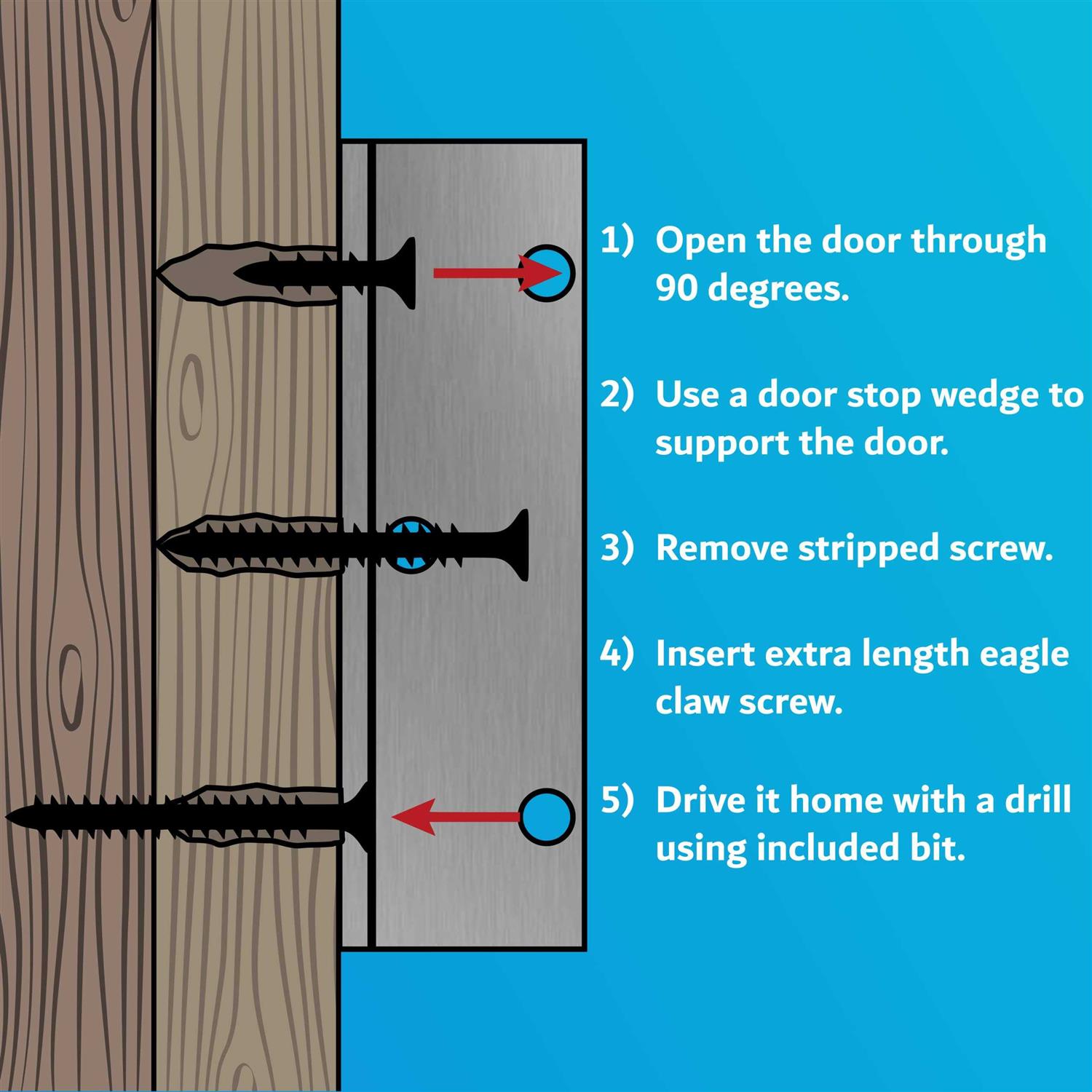 1) Open the door through 90 degrees.

2) Use a door stop wedge to support the door.

3) Remove stripped screw.

4) Insert extra length eagle claw screw.

5) Drive it home with a drill using included bit.