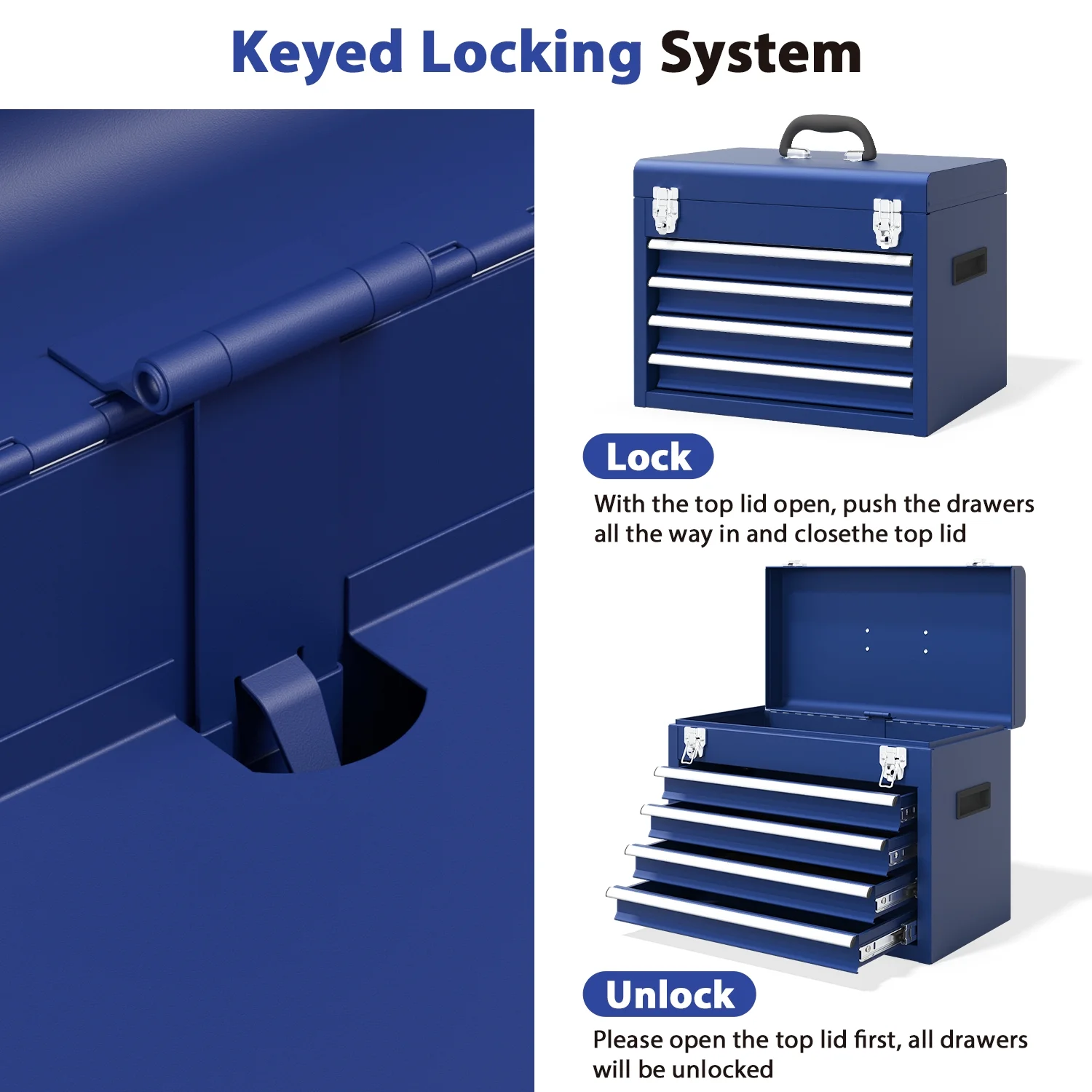 Keyed Locking System

Lock

With the top lid open, push the drawers all the way in and closethe top lid

Unlock

Please open the top lid first, all drawers will be unlocked