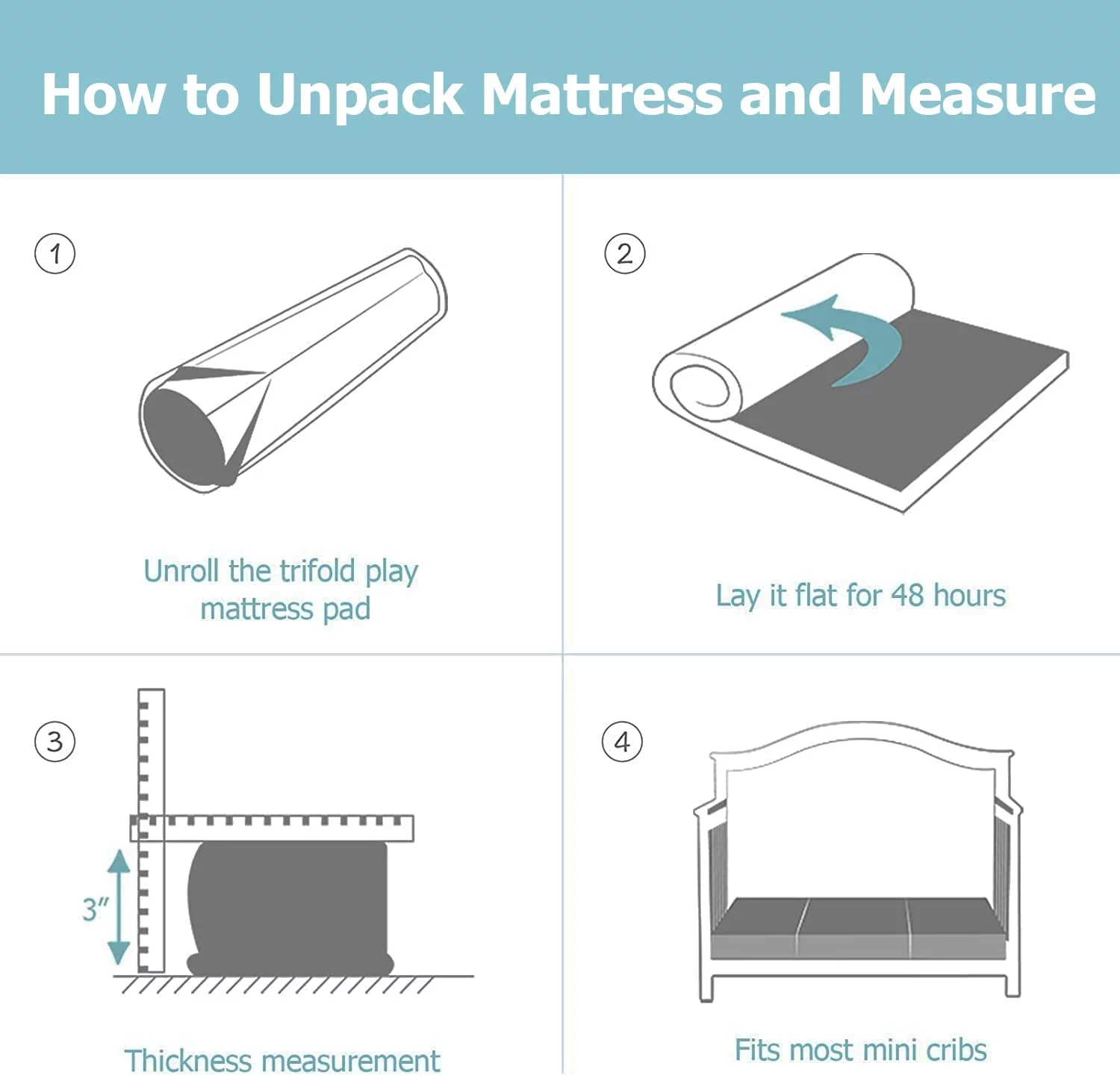 How to Unpack Mattress and Measure

1

Unroll the trifold play mattress pad

2

Lay it flat for 48 hours

3

3″

Thickness measurement

4

Fits most mini cribs