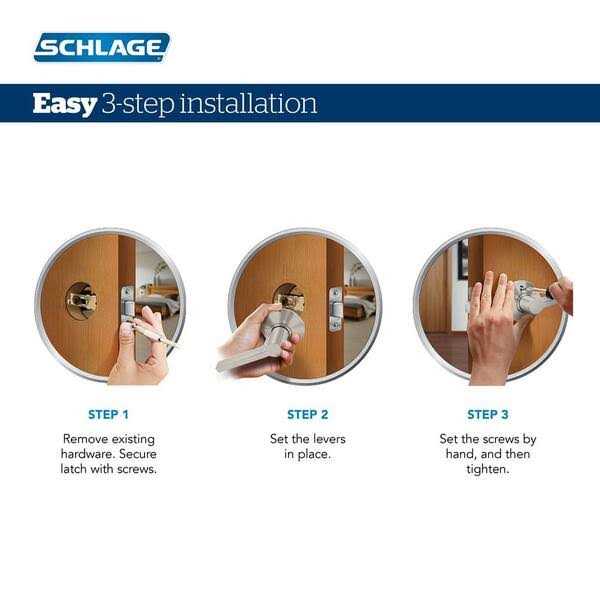 SCHLAGE

Easy 3-step installation

STEP 1

Remove existing hardware. Secure latch with screws.

STEP 2

Set the levers in place.

STEP 3

Set the screws by hand, and then tighten.