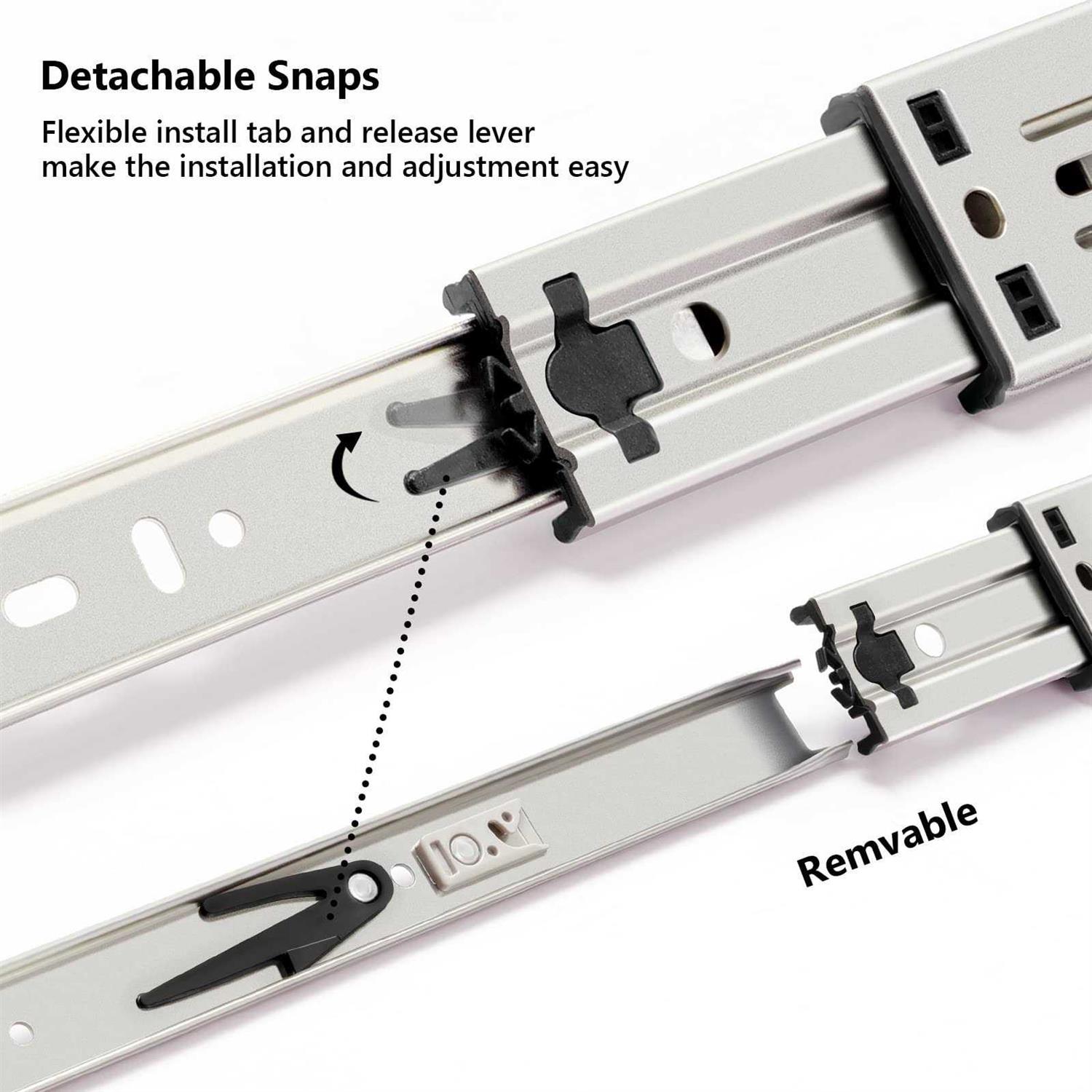 Detachable Snaps

Flexible install tab and release lever make the installation and adjustment easy

Remvable