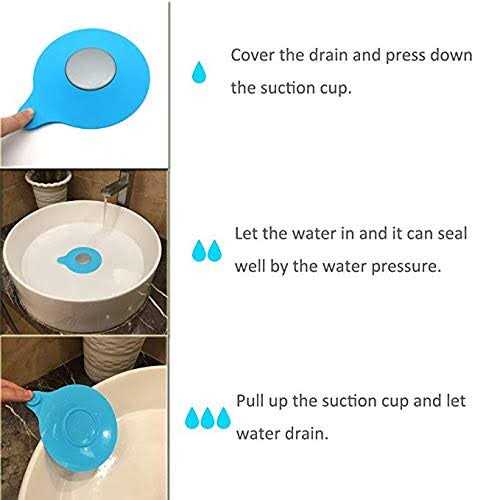 Cover the drain and press down the suction cup.

Let the water in and it can seal well by the water pressure.

Pull up the suction cup and let water drain.