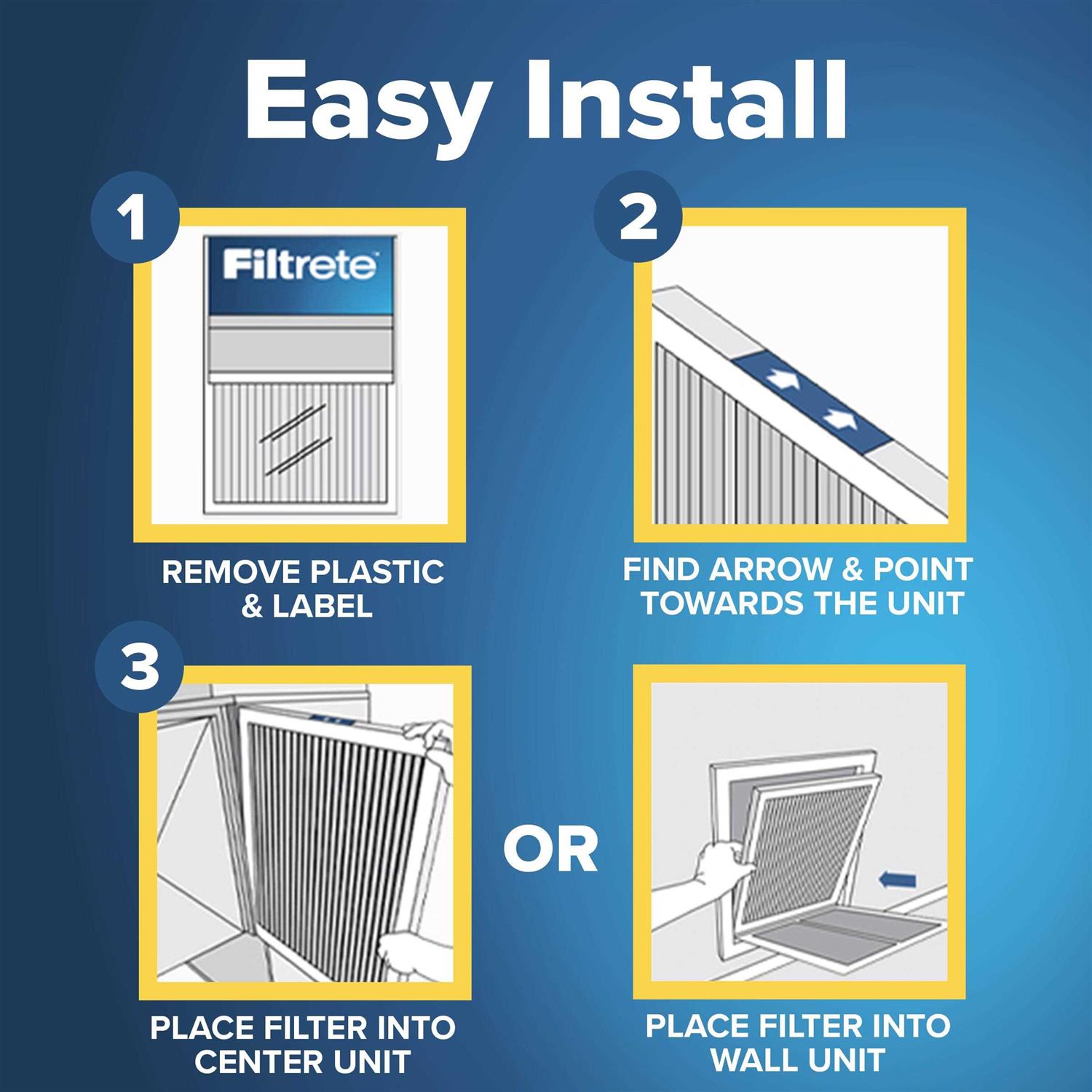 Easy Install

1

Filtrete

REMOVE PLASTIC & LABEL

2

FIND ARROW & POINT TOWARDS THE UNIT

3

PLACE FILTER INTO CENTER UNIT

OR

PLACE FILTER INTO WALL UNIT