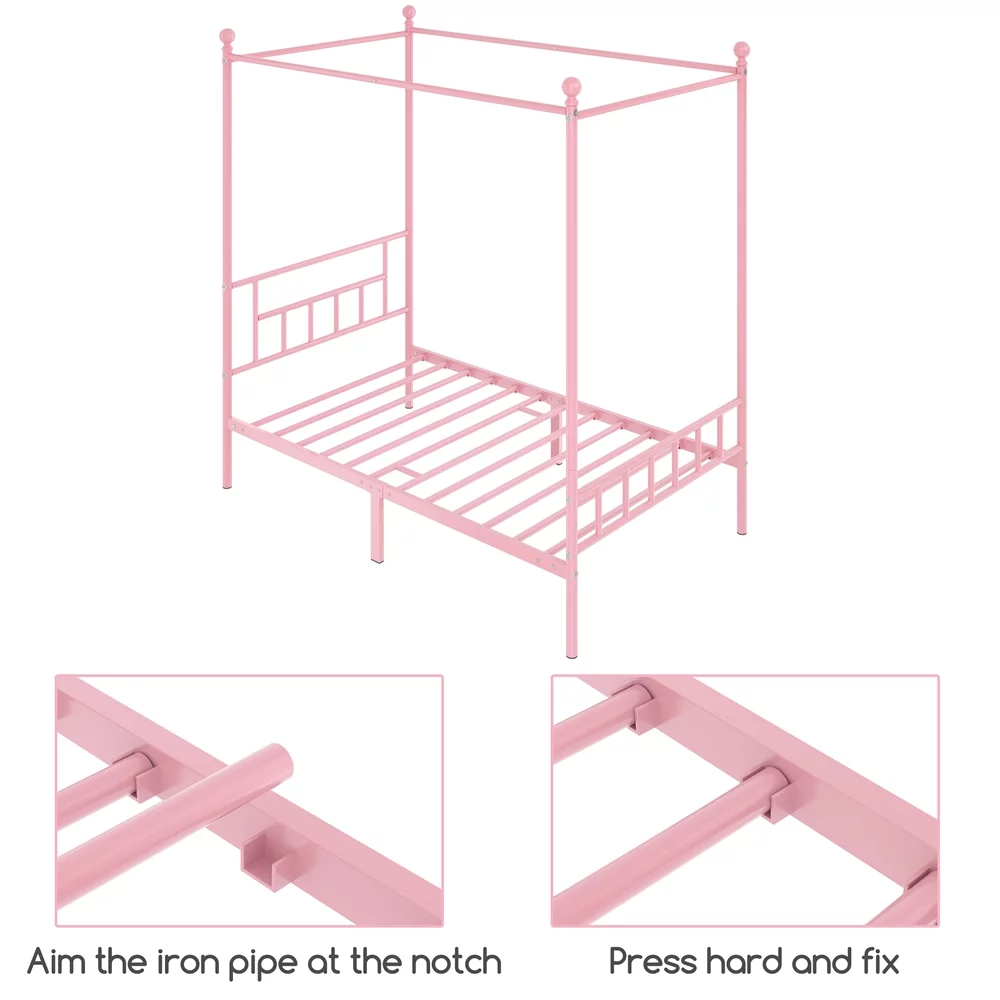 Aim the iron pipe at the notch

Press hard and fix