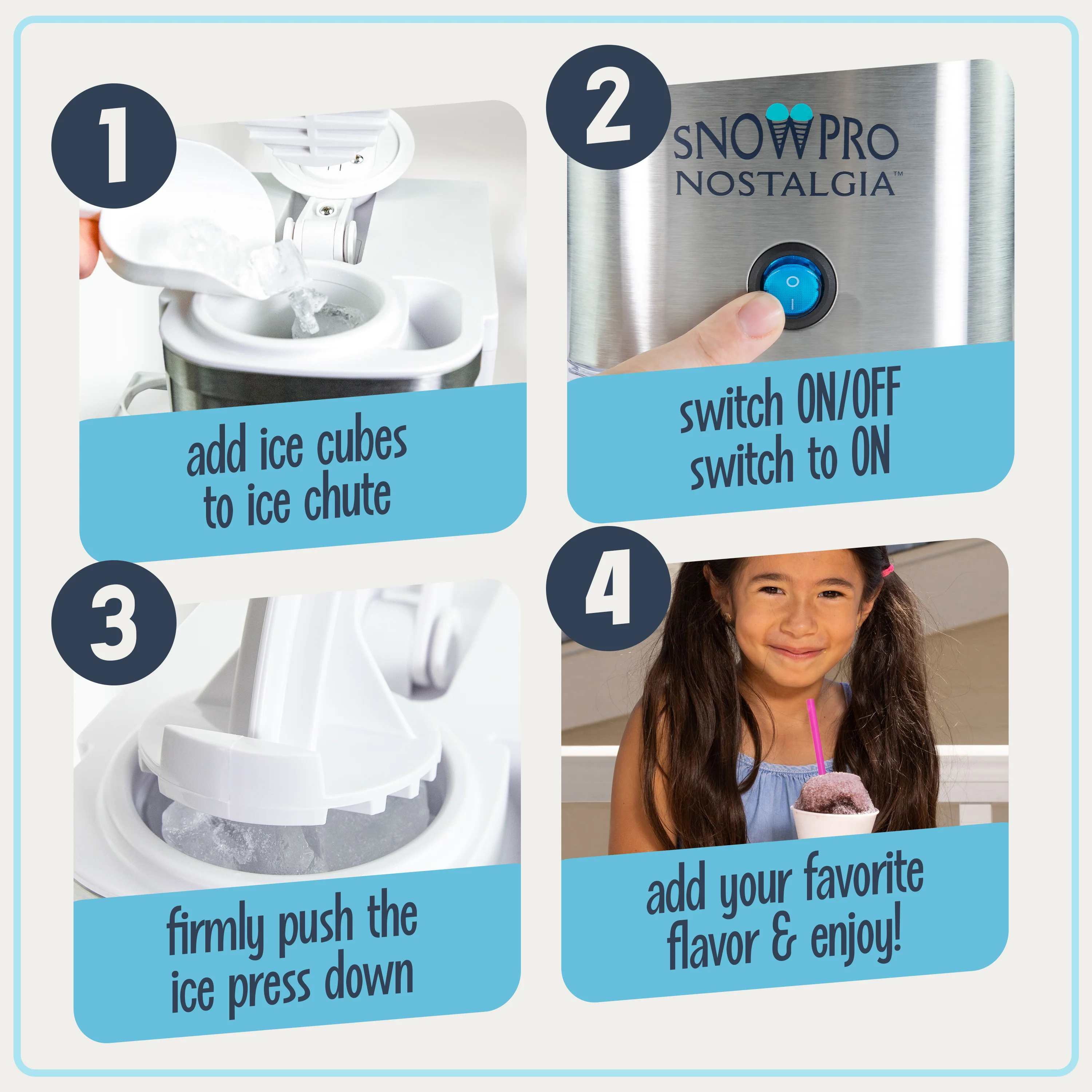 1

add ice cubes to ice chute

2

SNOWPRO
NOSTALGIA™

O
I

switch ON/OFF switch to ON

3

firmly push the ice press down

4

add your favorite flavor & enjoy!