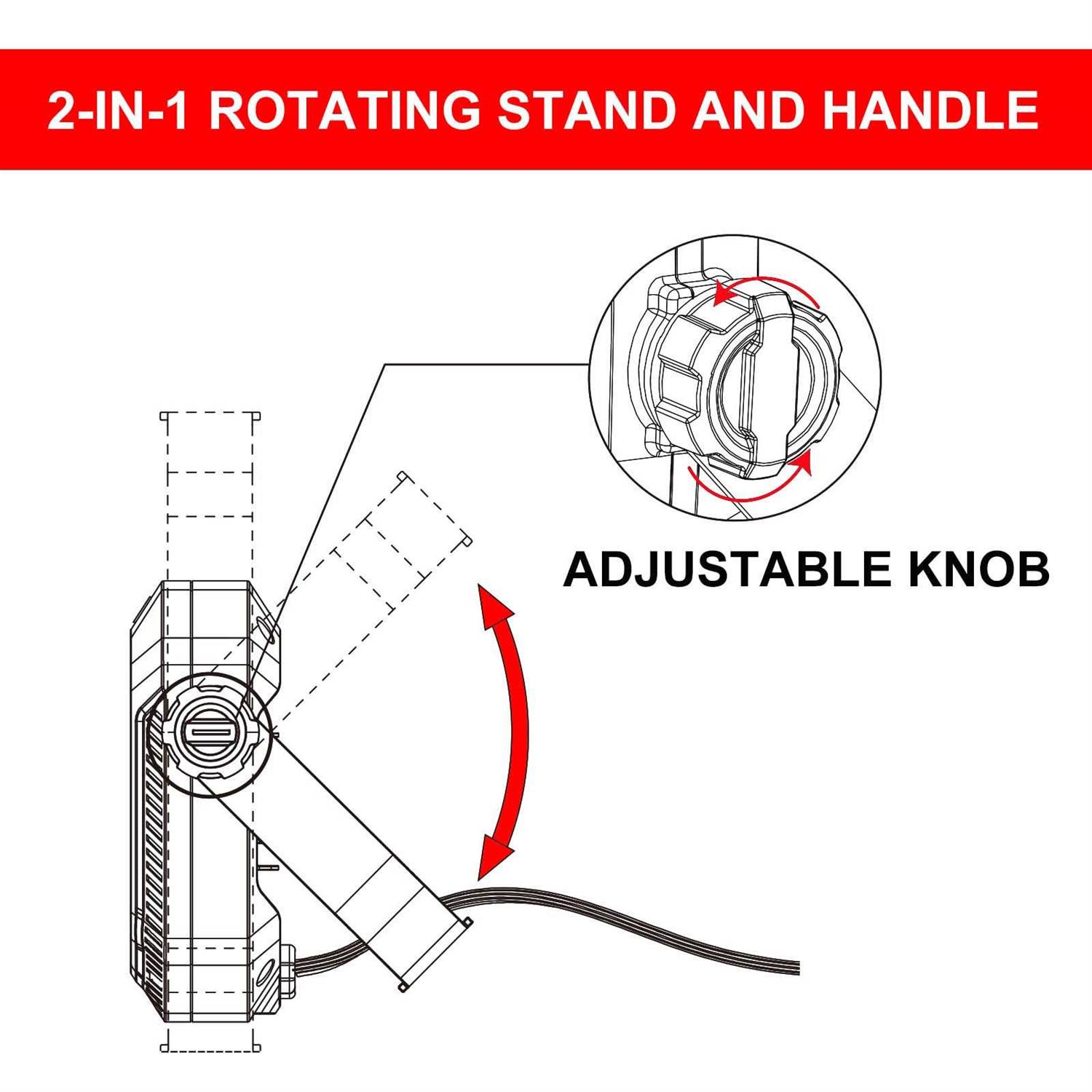 2-IN-1 ROTATING STAND AND HANDLE

ADJUSTABLE KNOB