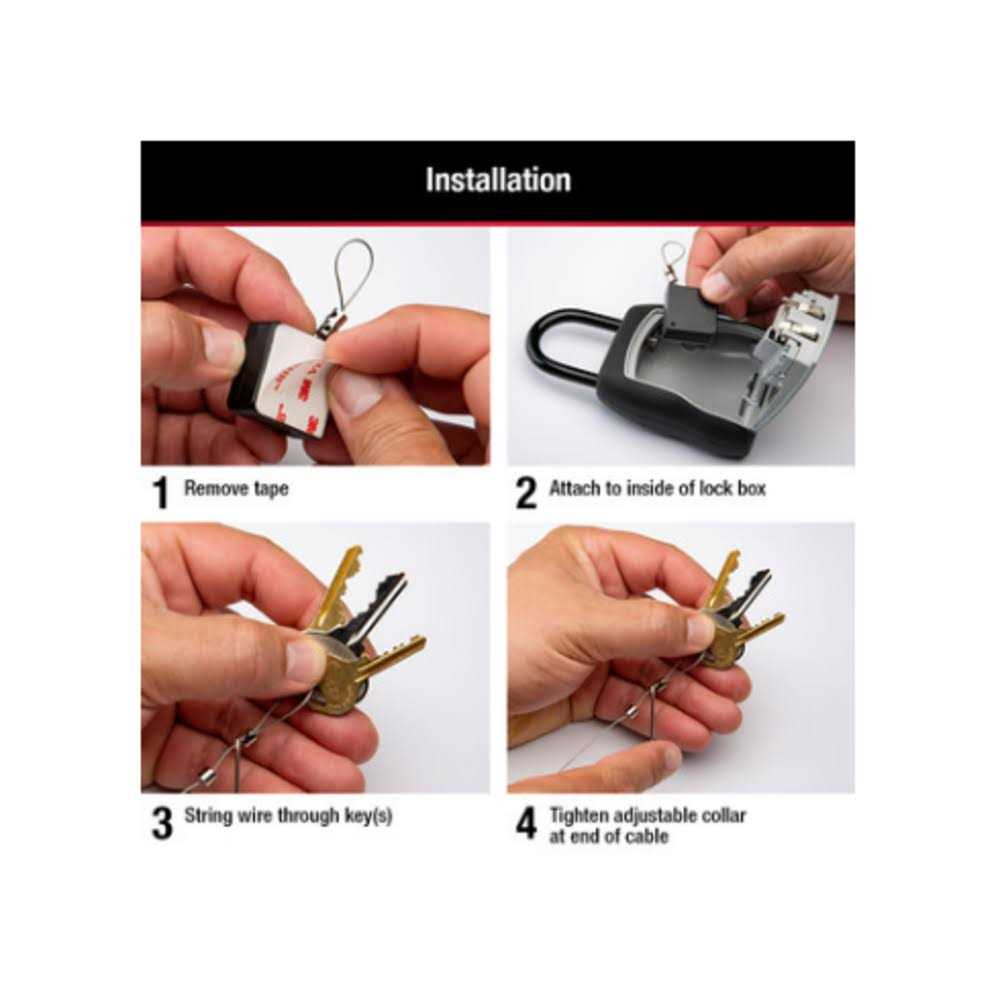 Installation

3M

1 Remove tape

2 Attach to inside of lock box

3 String wire through key(s)

4 Tighten adjustable collar at end of cable