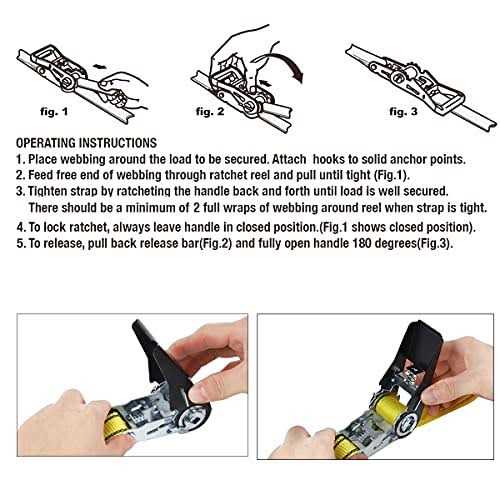 fig. 1

fig. 2

fig. 3

OPERATING INSTRUCTIONS
1. Place webbing around the load to be secured. Attach hooks to solid anchor points.
2. Feed free end of webbing through ratchet reel and pull until tight (Fig.1).
3. Tighten strap by ratcheting the handle back and forth until load is well secured. There should be a minimum of 2 full wraps of webbing around reel when strap is tight.
4. To lock ratchet, always leave handle in closed position.(Fig.1 shows closed position).
5. To release, pull back release bar(Fig.2) and fully open handle 180 degrees(Fig.3).