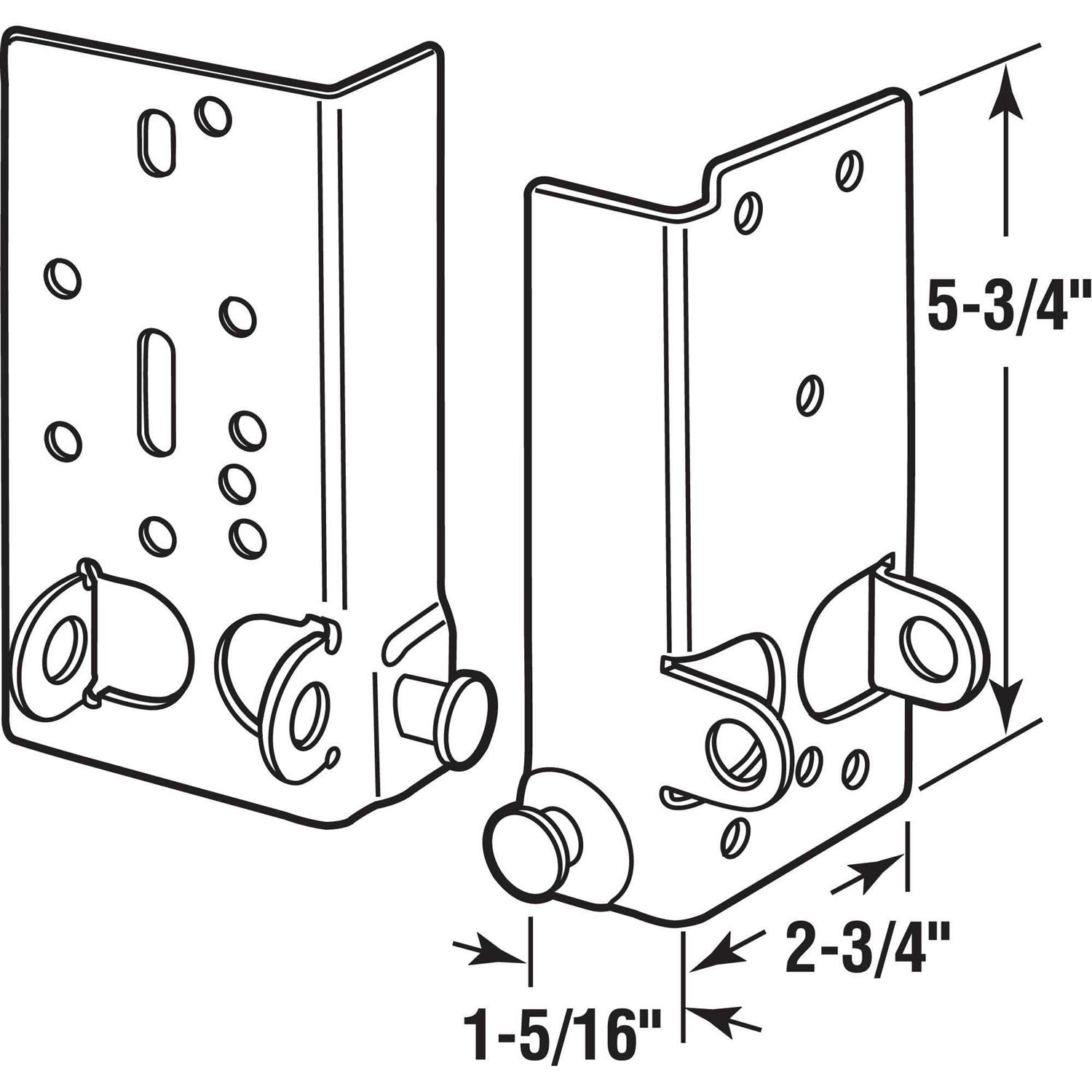 5-3/4"

2-3/4"

1-5/16"