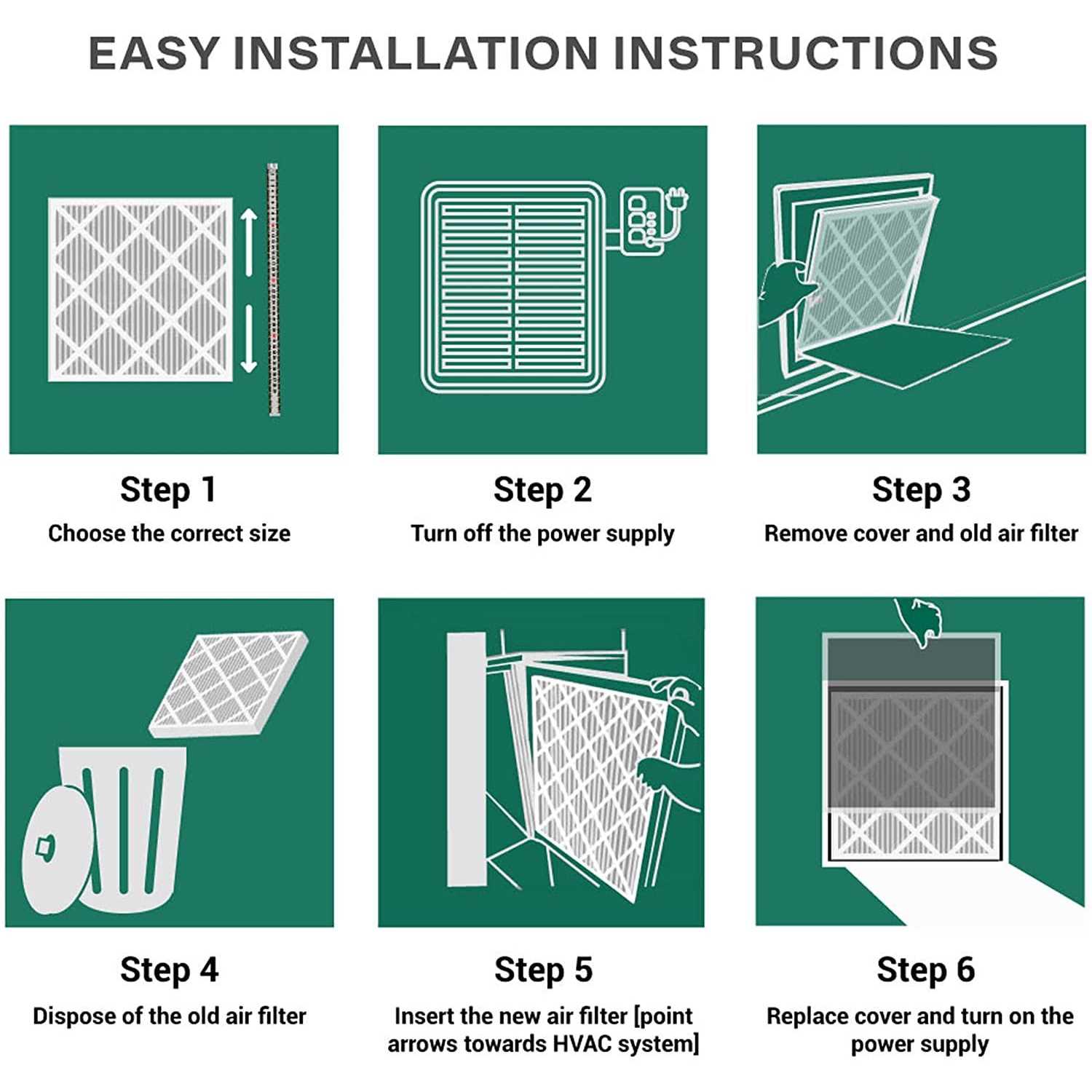 EASY INSTALLATION INSTRUCTIONS

Step 1
Choose the correct size

Step 2
Turn off the power supply

Step 3
Remove cover and old air filter

Step 4
Dispose of the old air filter

Step 5
Insert the new air filter [point arrows towards HVAC system]

Step 6
Replace cover and turn on the power supply