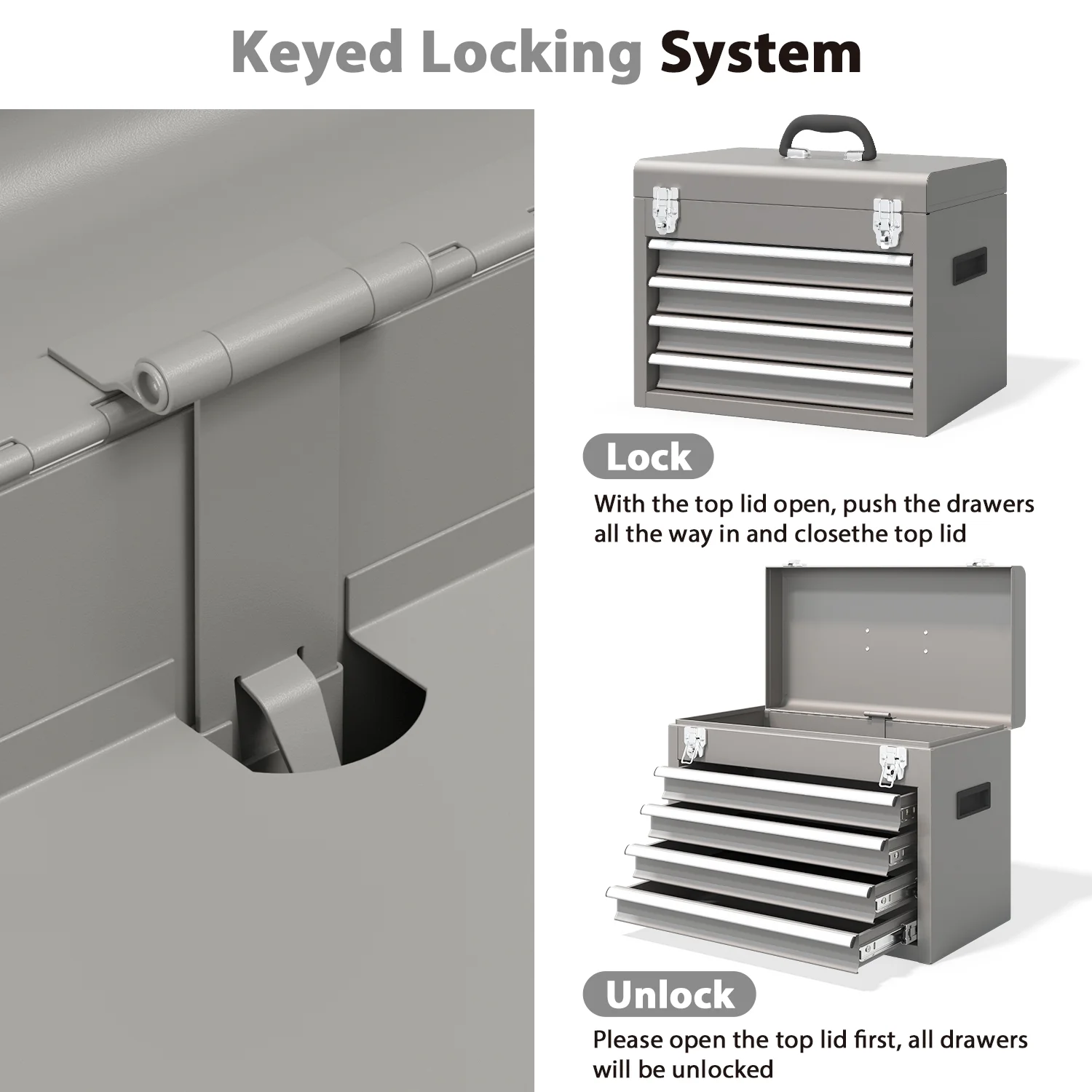 Keyed Locking System

Lock

With the top lid open, push the drawers all the way in and closethe top lid

Unlock

Please open the top lid first, all drawers will be unlocked