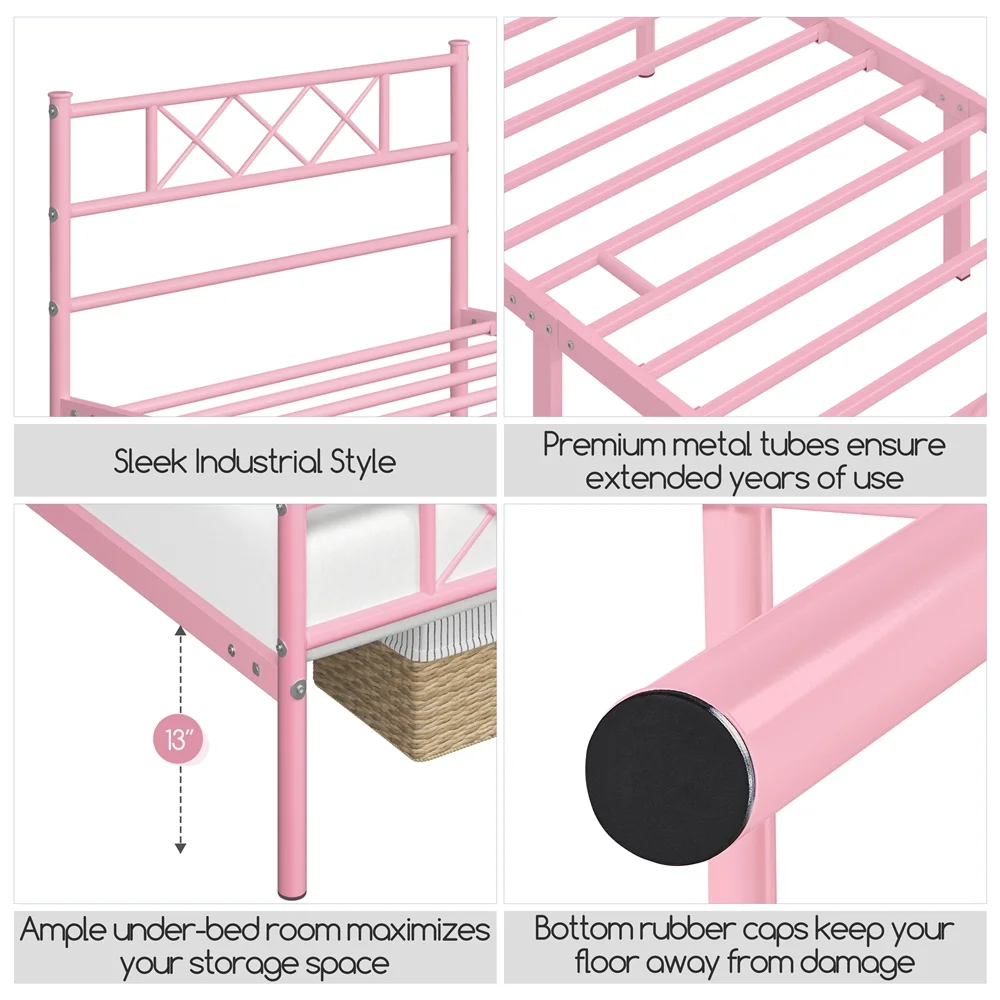 Sleek Industrial Style

Premium metal tubes ensure extended years of use

13"

Ample under-bed room maximizes your storage space

Bottom rubber caps keep your floor away from damage